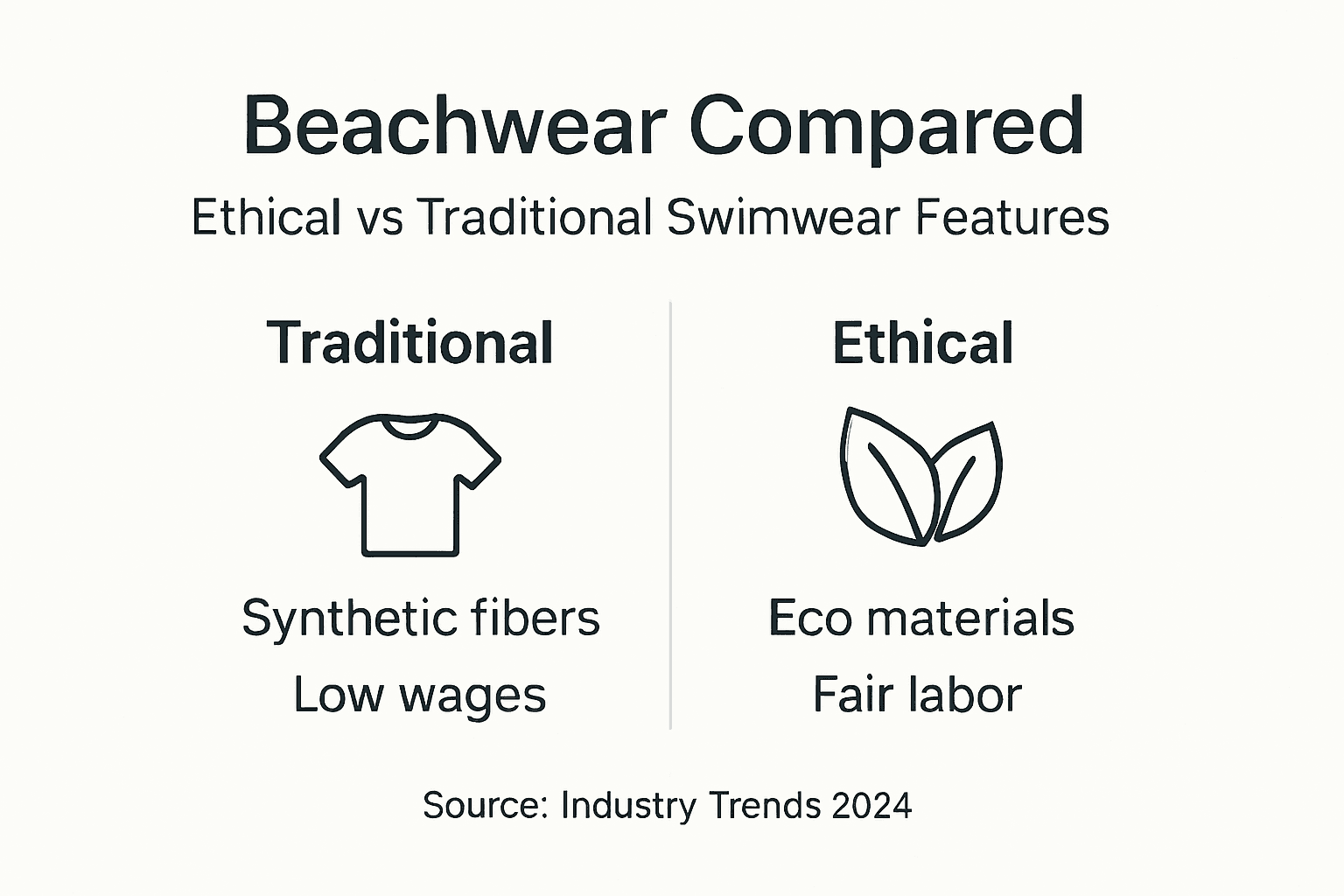 Beachwear Compared

Ethical vs Traditional Swimwear Features

Traditional

Synthetic fibers

Low wages

Ethical

Eco materials

Fair labor

Source: Industry Trends 2024