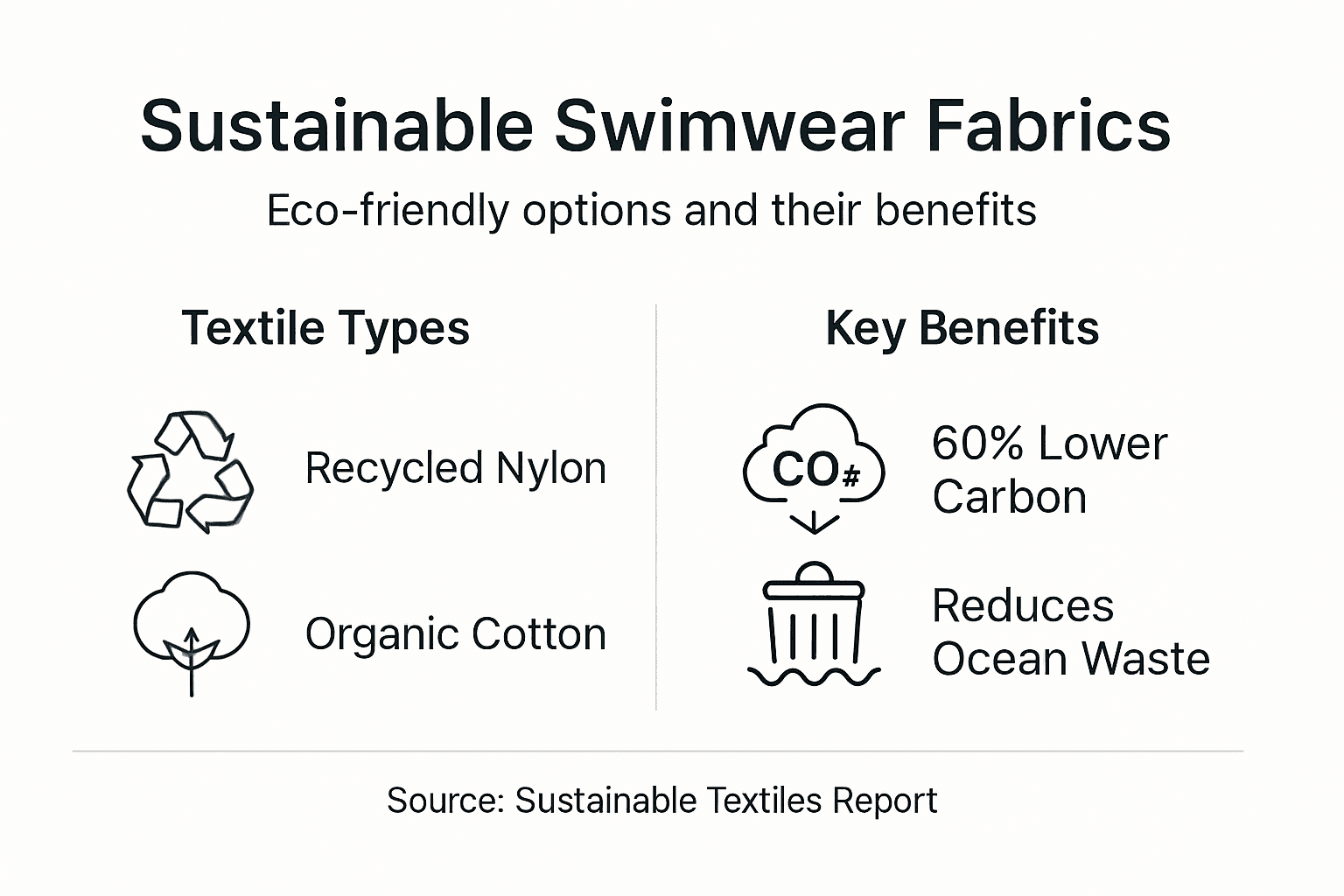 Sustainable Swimwear Fabrics

Eco-friendly options and their benefits

Textile Types

Recycled Nylon

Organic Cotton

Key Benefits

CO#

60% Lower Carbon

Reduces Ocean Waste

Source: Sustainable Textiles Report