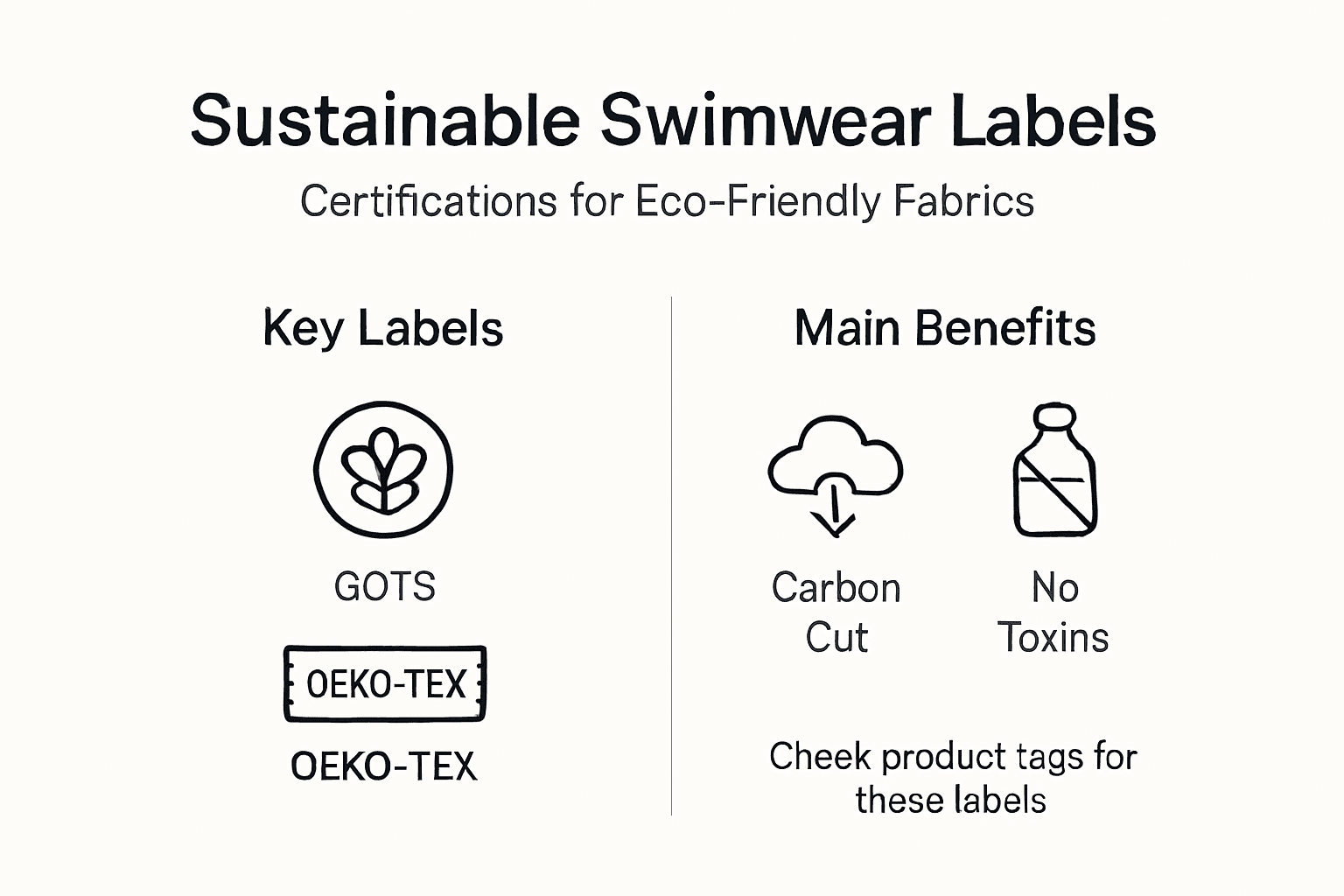 Sustainable Swimwear Labels

Certifications for Eco-Friendly Fabrics

Key Labels

GOTS

OEKO-TEX

OEKO-TEX

Main Benefits

Carbon Cut

No Toxins

Cheek product tags for these labels