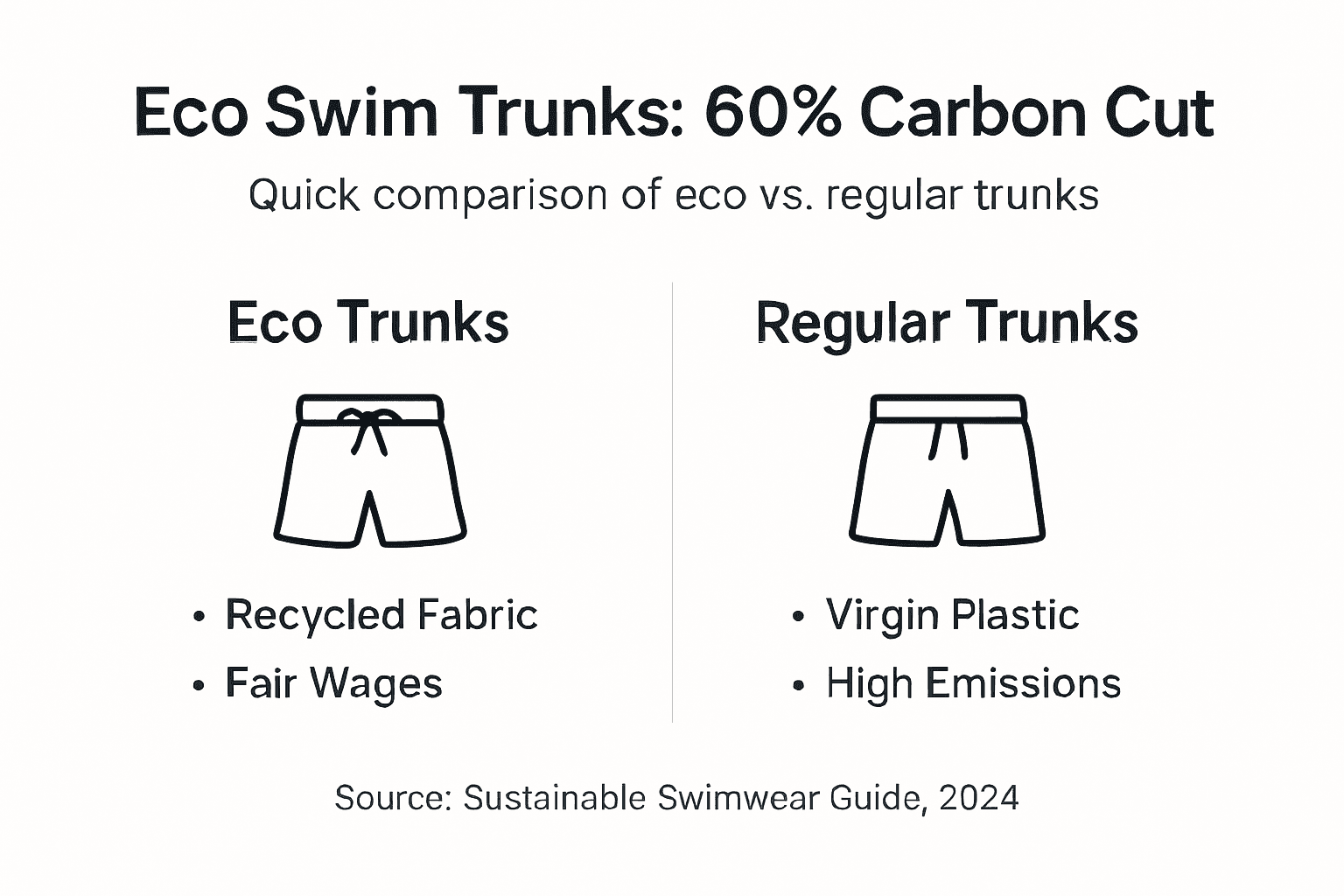 Eco Swim Trunks: 60% Carbon Cut

Quick comparison of eco vs. regular trunks

Eco Trunks

• Recycled Fabric
• Fair Wages

Regular Trunks

• Virgin Plastic
• High Emissions

Source: Sustainable Swimwear Guide, 2024