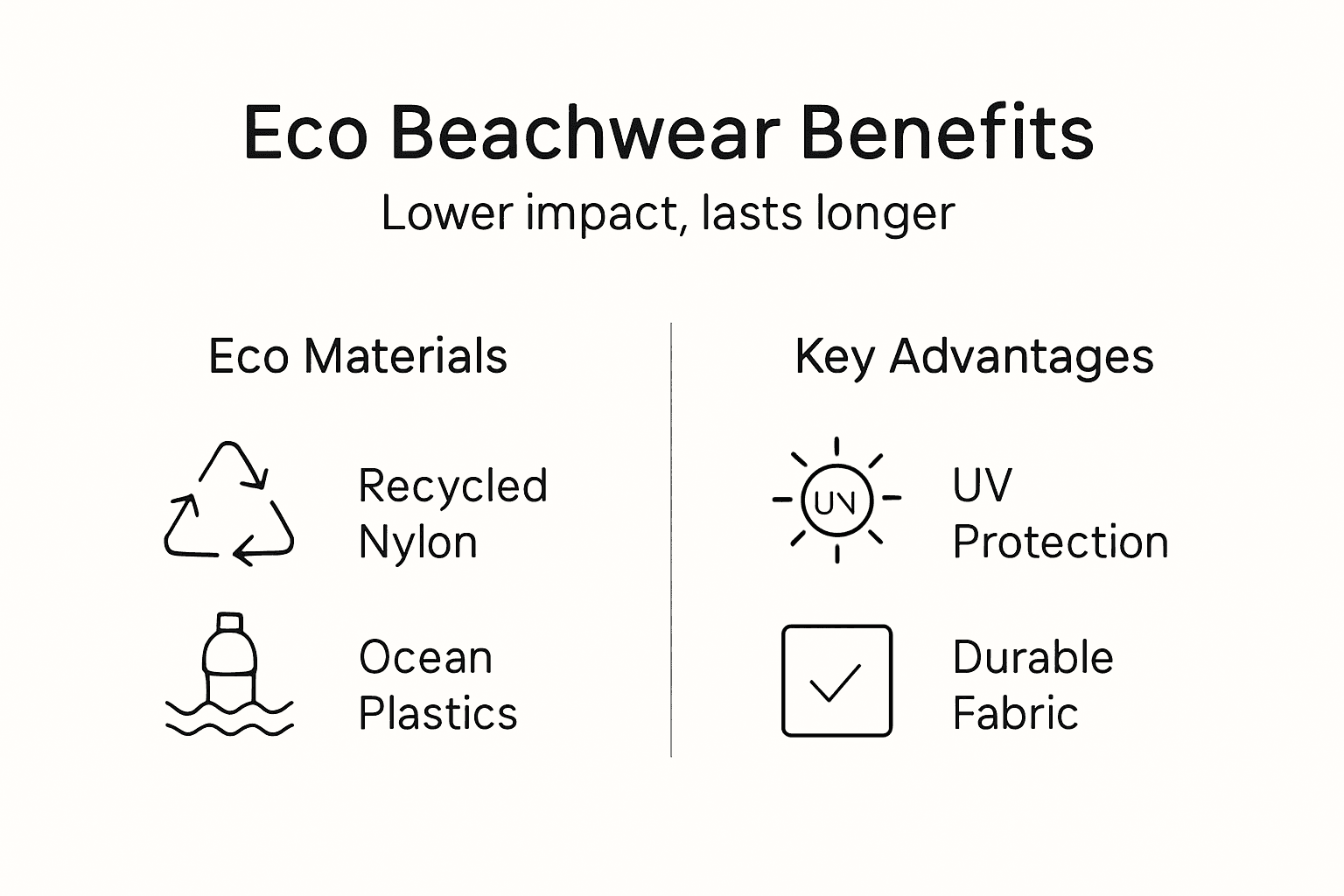 Eco Beachwear Benefits

Lower impact, lasts longer

Eco Materials

Recycled Nylon

Ocean Plastics

Key Advantages

UV

UV Protection

Durable Fabric