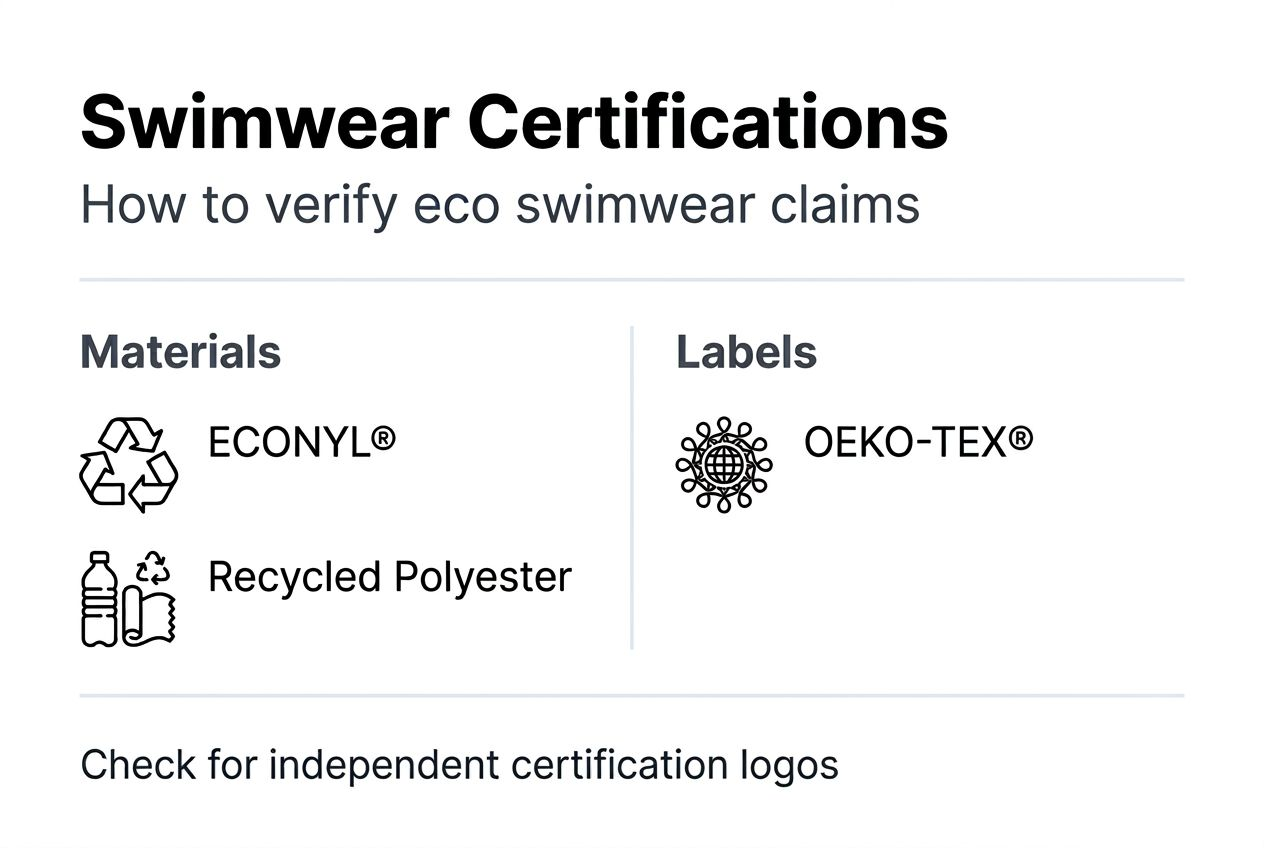 Swimwear Certifications
How to verify eco swimwear claims

Materials

ECONYL®

Recycled Polyester

Labels

OEKO-TEX®

Check for independent certification logos