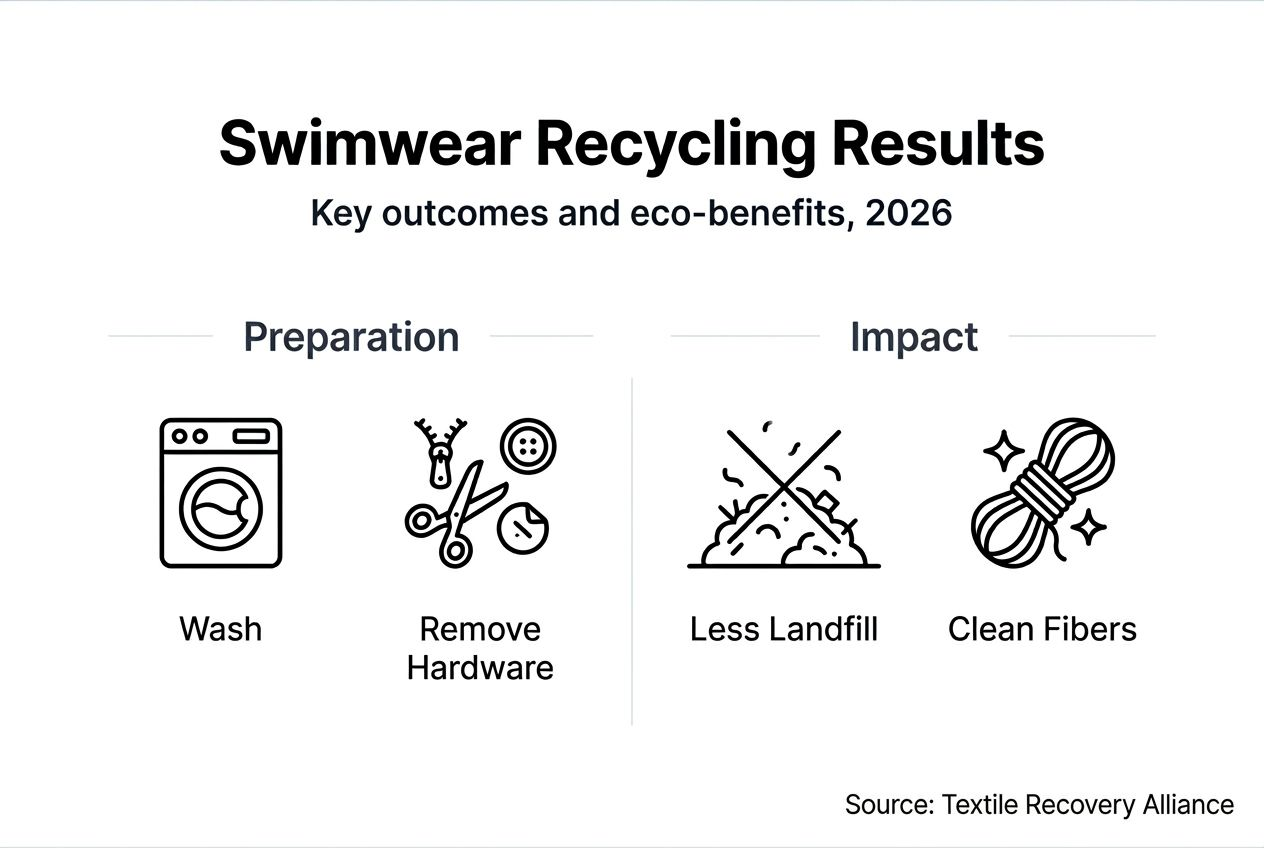 Swimwear Recycling Results

Key outcomes and eco-benefits, 2026

Preparation

Wash

Remove Hardware

Impact

Less Landfill

Clean Fibers

Source: Textile Recovery Alliance