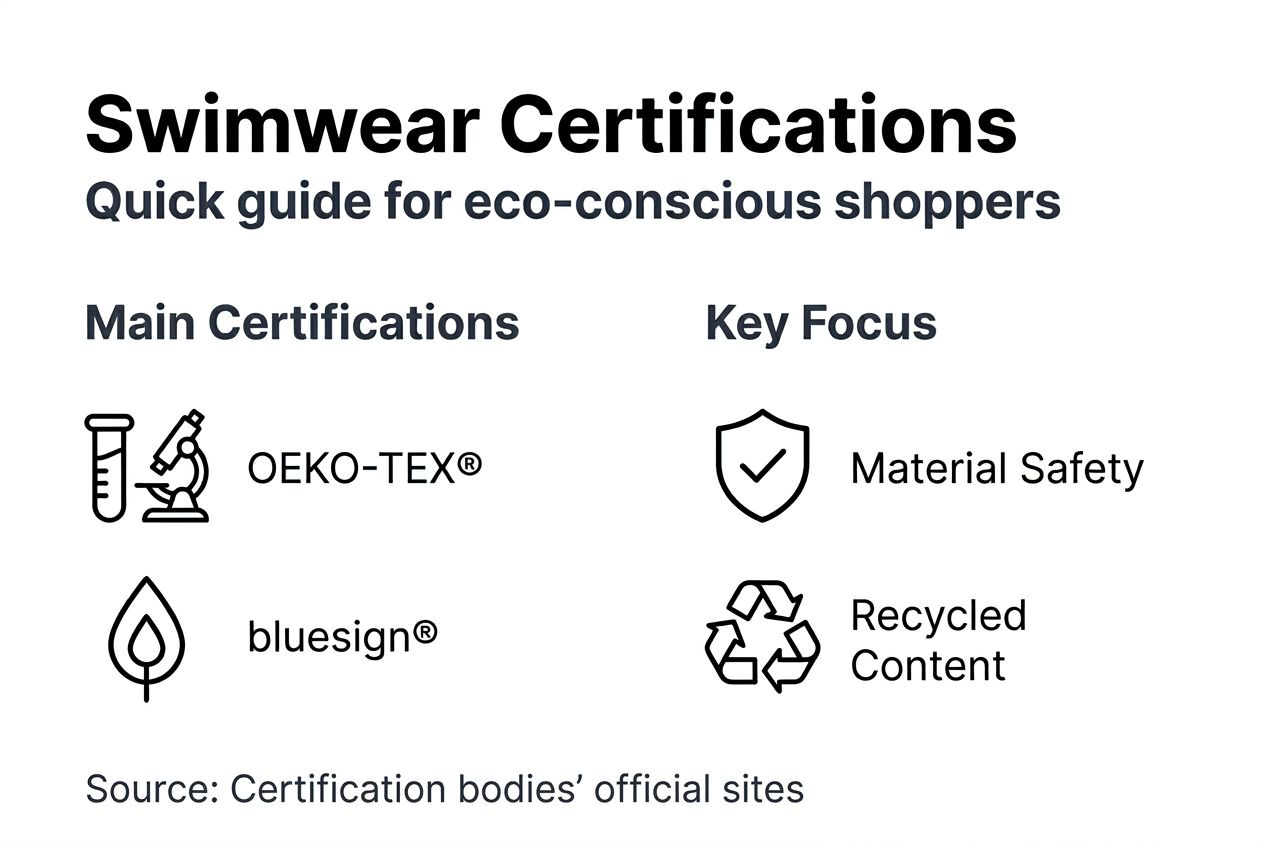 Swimwear Certifications
Quick guide for eco-conscious shoppers

Main Certifications

OEKO-TEX®

bluesign®

Key Focus

Material Safety

Recycled Content

Source: Certification bodies' official sites