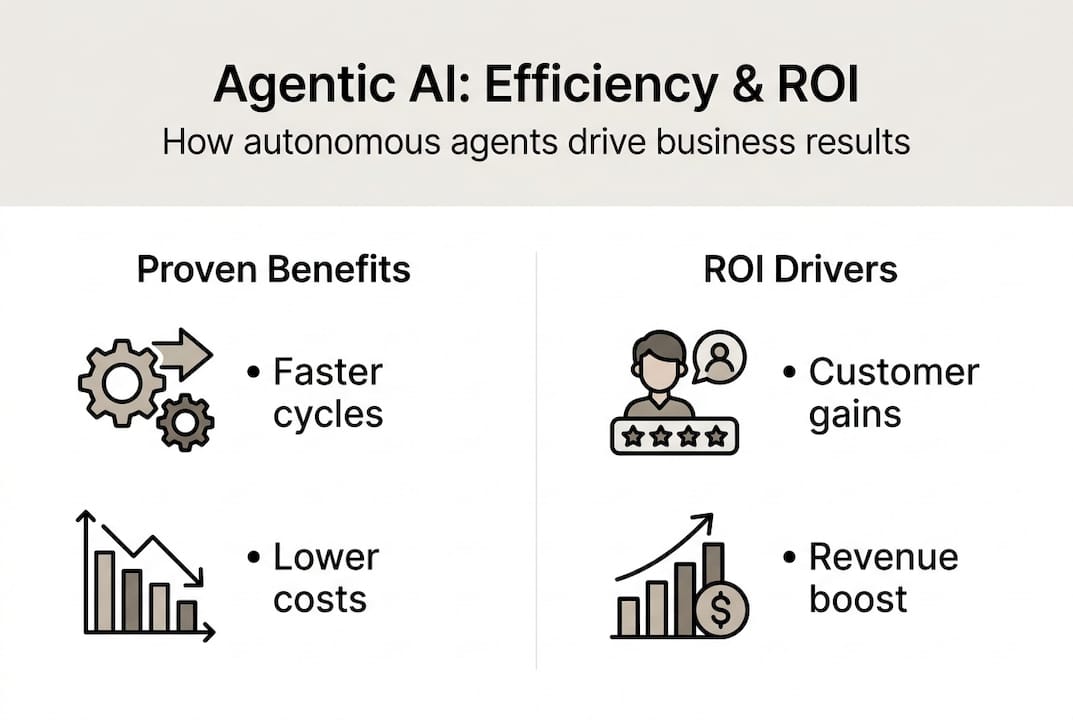 Agentic AI: Efficiency & ROI
How autonomous agents drive business results

Proven Benefits

• Faster cycles

• Lower costs

ROI Drivers

• Customer gains

• Revenue boost