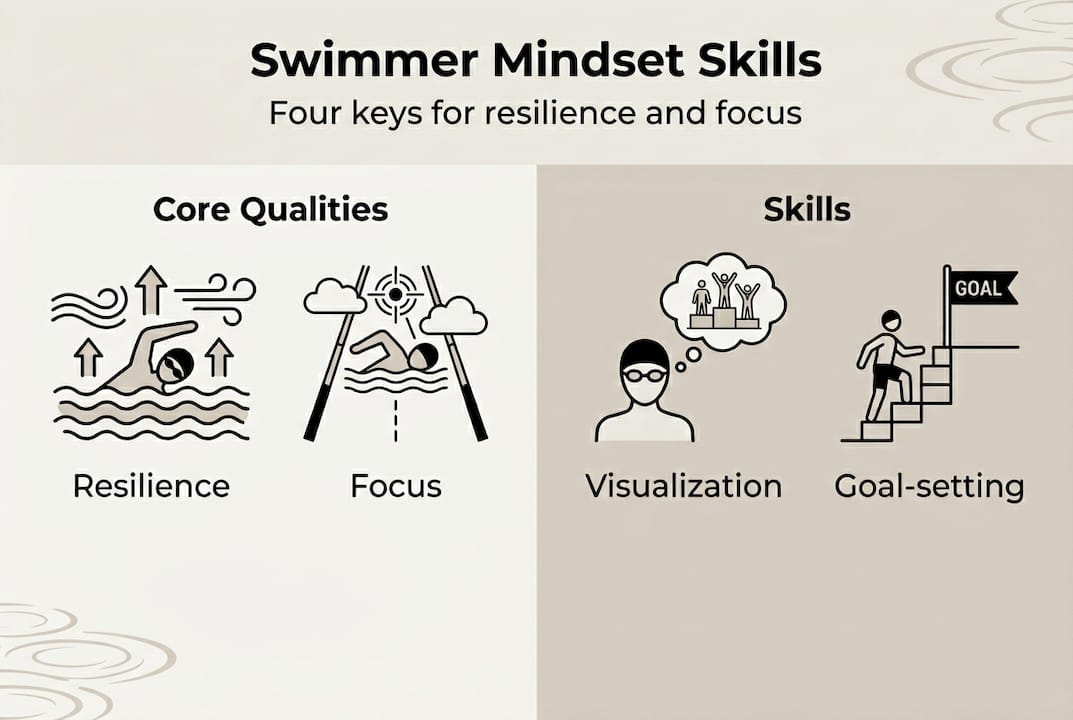 Swimmer Mindset Skills
Four keys for resilience and focus

Core Qualities

Resilience

Focus

Skills

GOAL

Visualization

Goal-setting