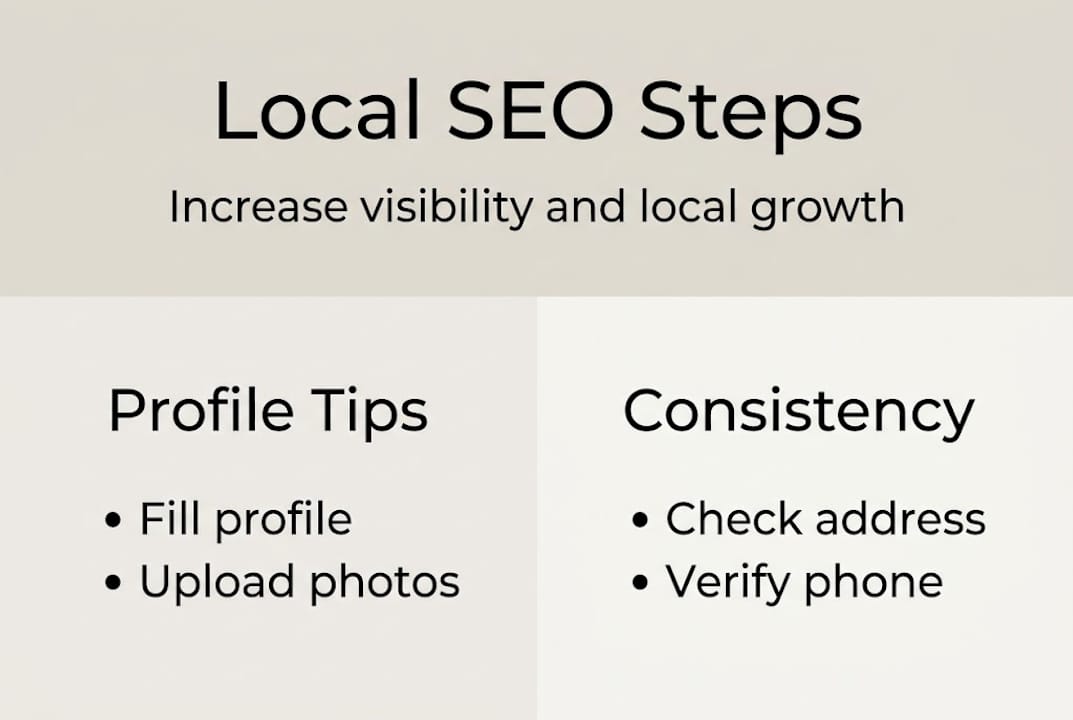 Local SEO Steps

Increase visibility and local growth

Profile Tips

• Fill profile
• Upload photos

Consistency

• Check address
• Verify phone