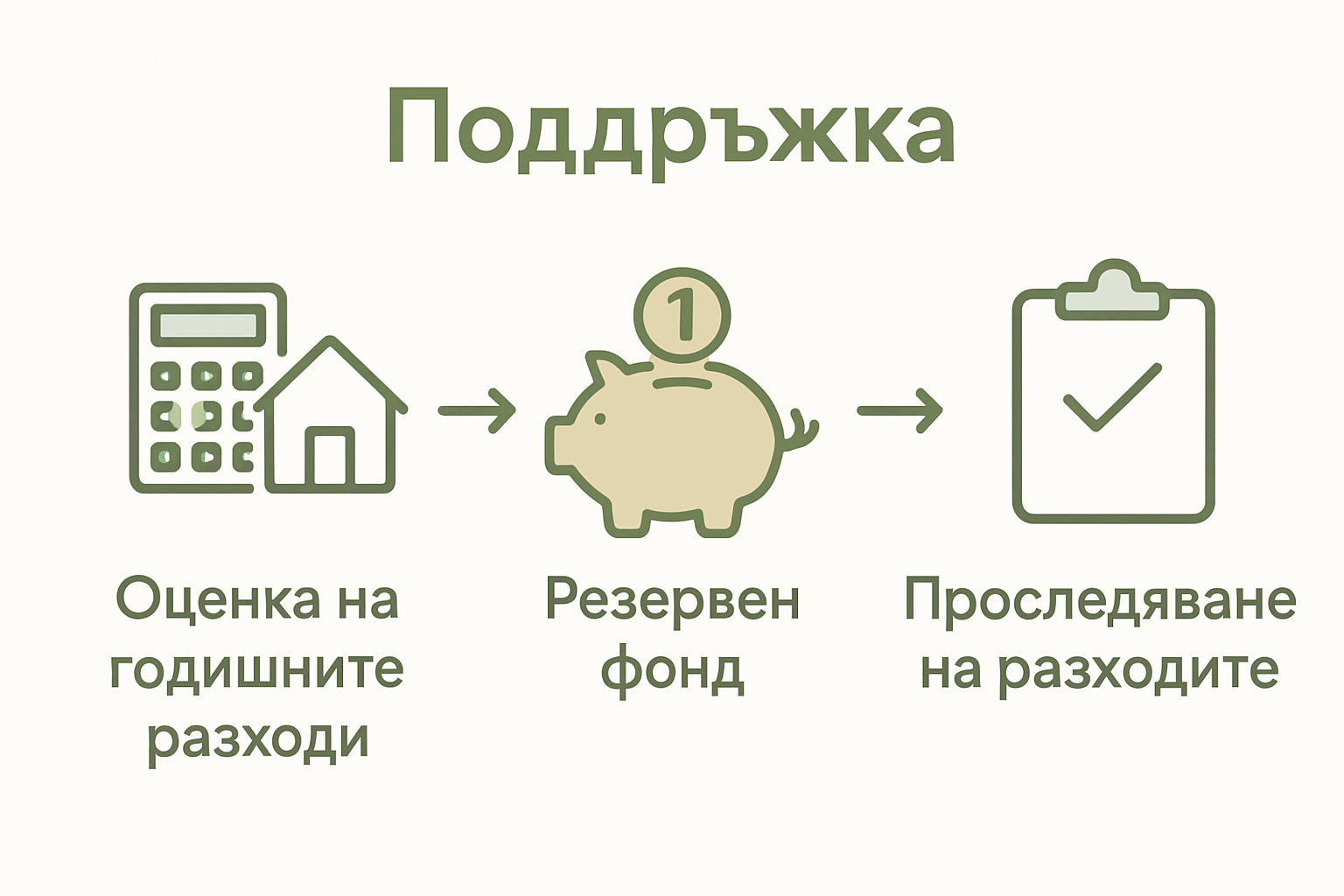 Поддръжка

1

Оценка на годишните разходи

Резервен фонд

Проследяване на разходите