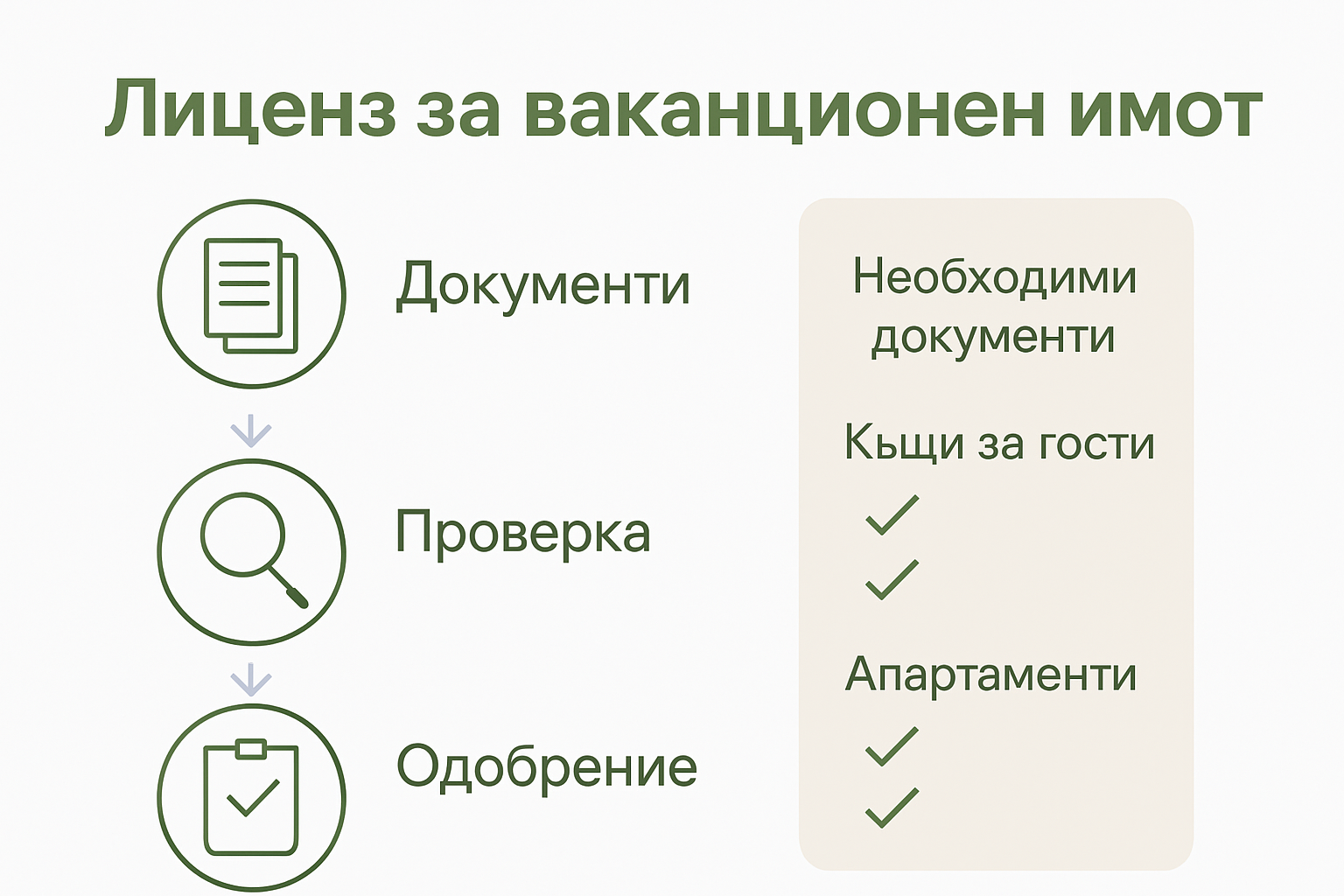 Лиценз за ваканционен имот

Документи

Проверка

Одобрение

Необходими документи

Къщи за гости

Апартаменти