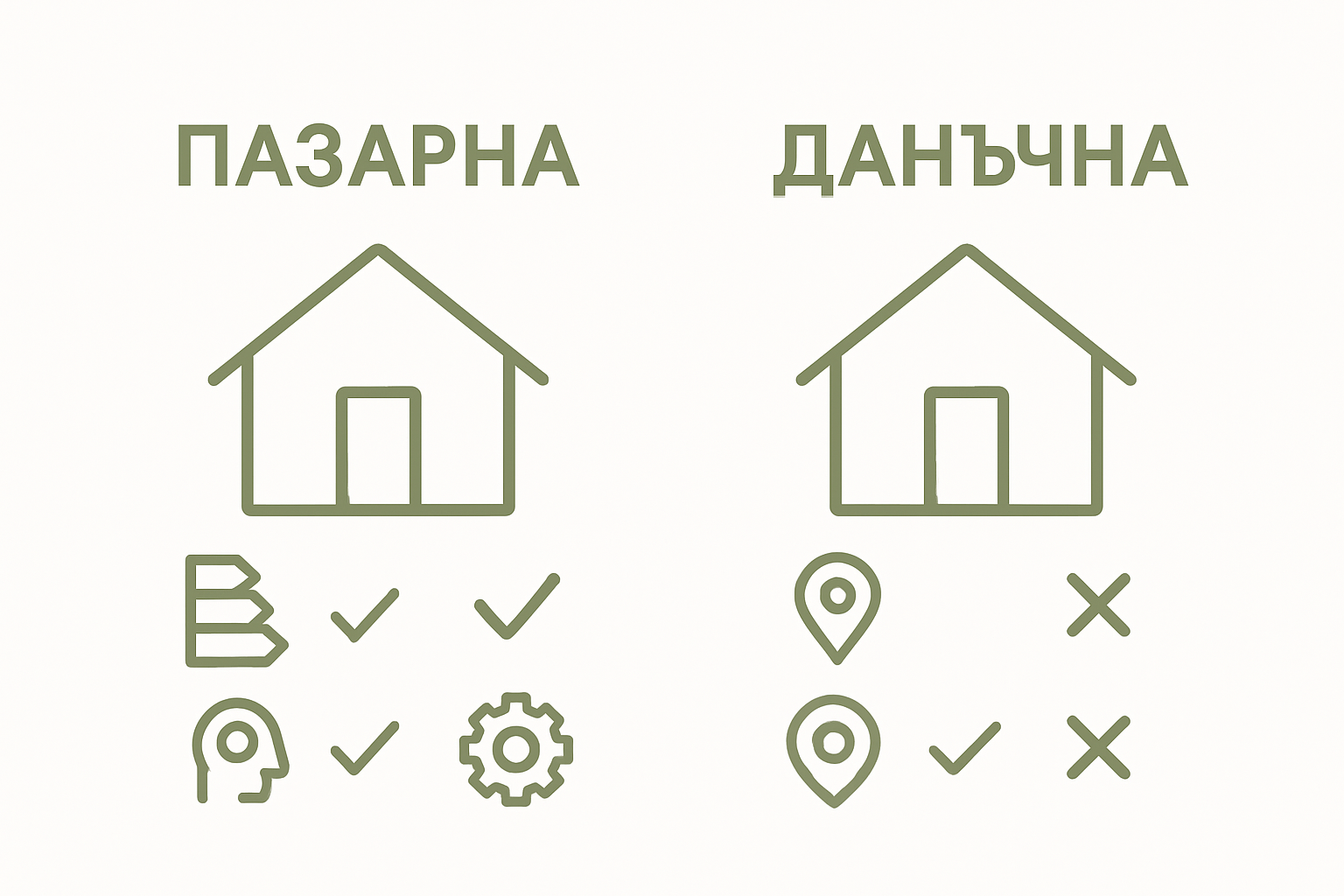 ПАЗАРНА

ДАНЪЧНА