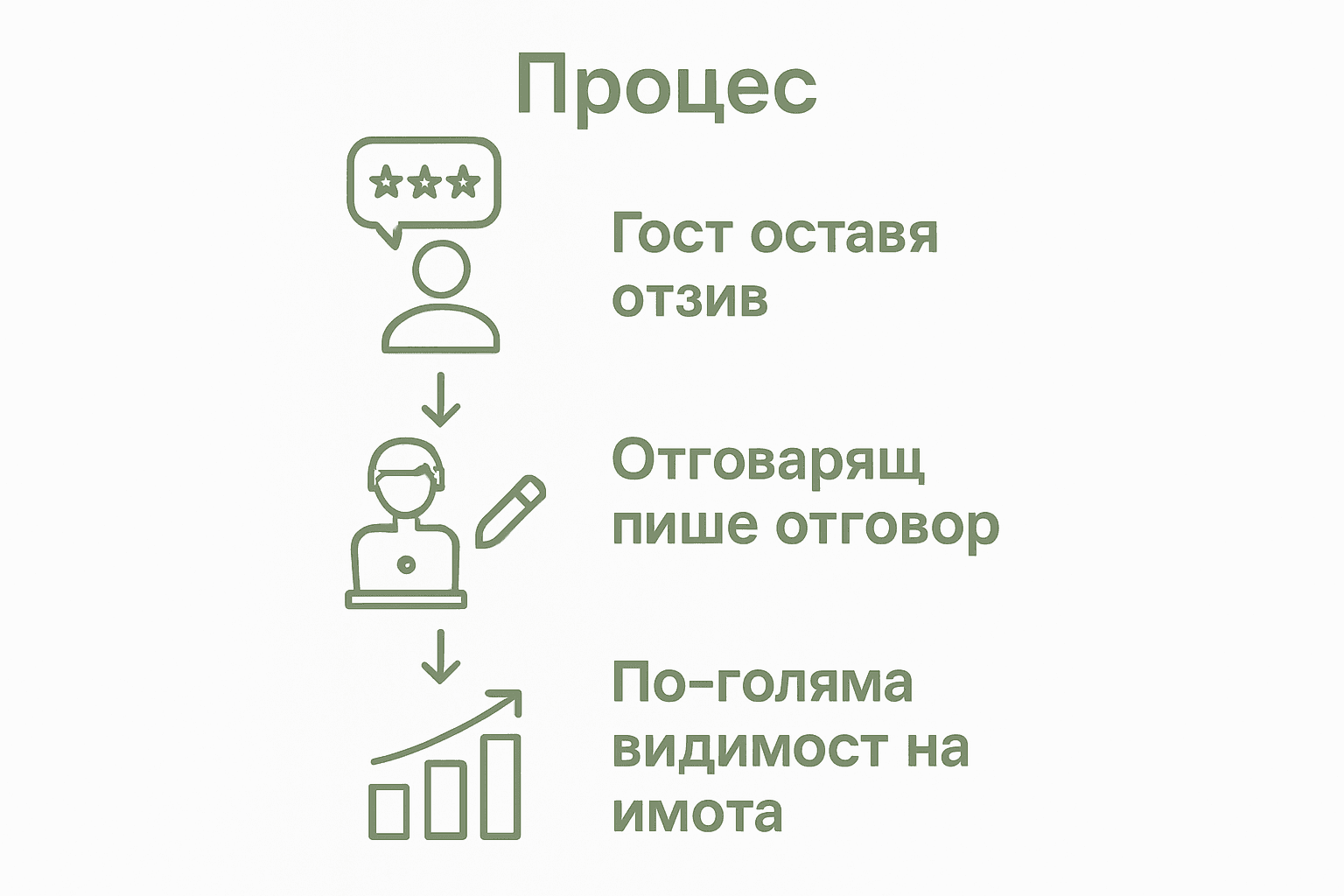 Процес

Гост оставя отзив

Отговарящ пише отговор

По-голяма видимост на имота