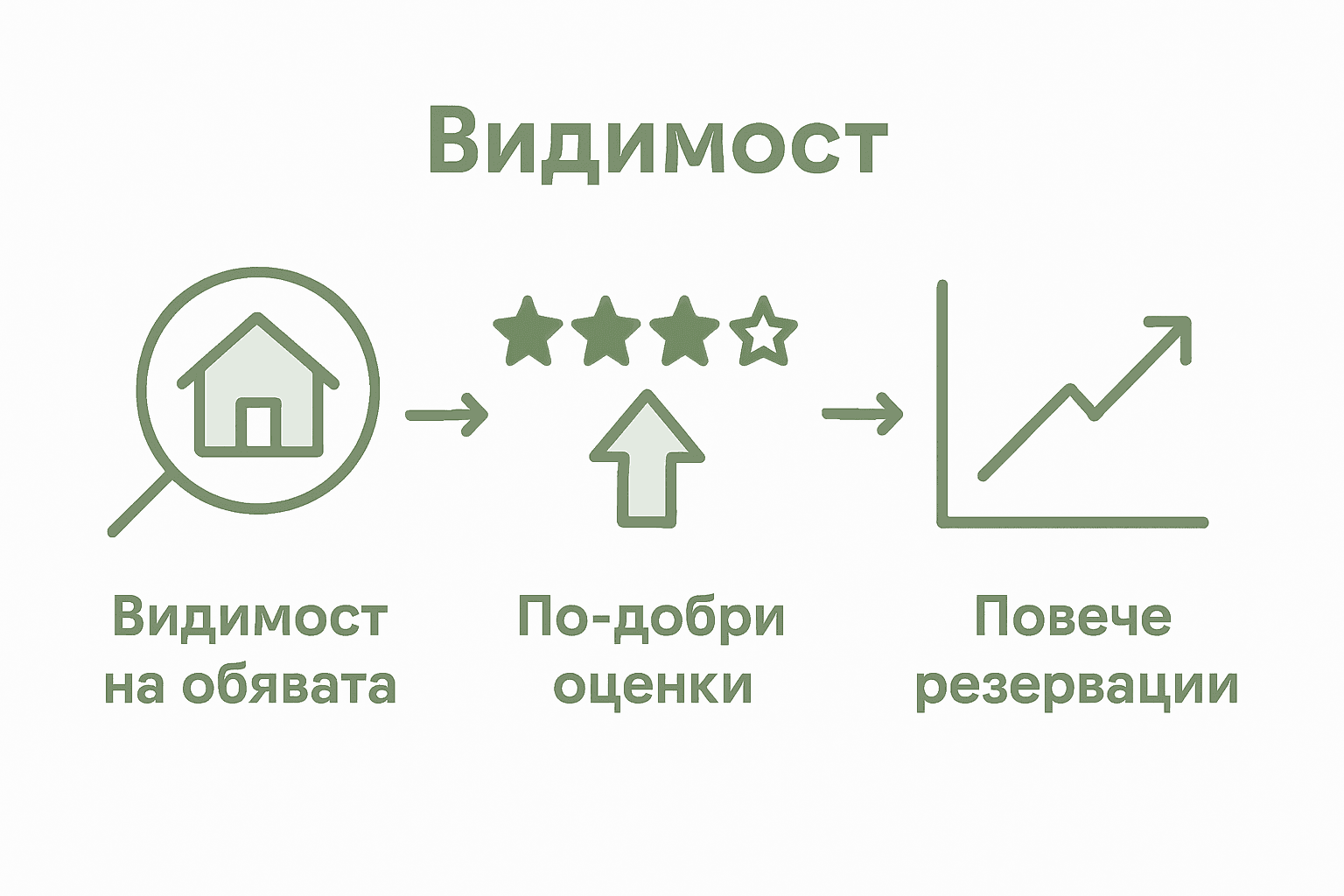 Видимост

Видимост на обявата

По-добри оценки

Повече резервации