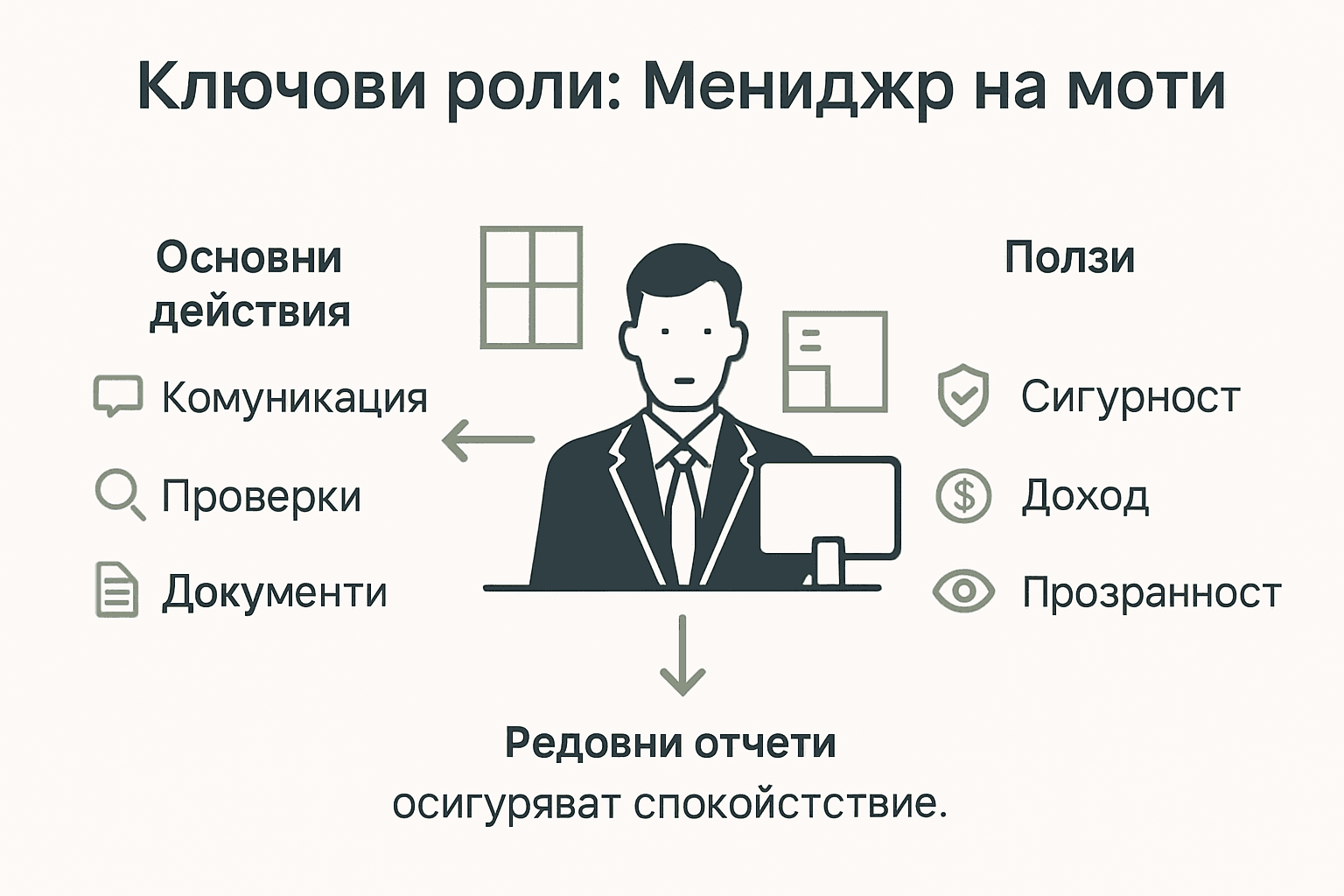 Ключови роли: Мениджр на моти

Основни действия

Комуникация

Проверки

Документи

Ползи

Сигурност

Доход

Прозранност

Редовни отчети

осигуряват спокойстствие.