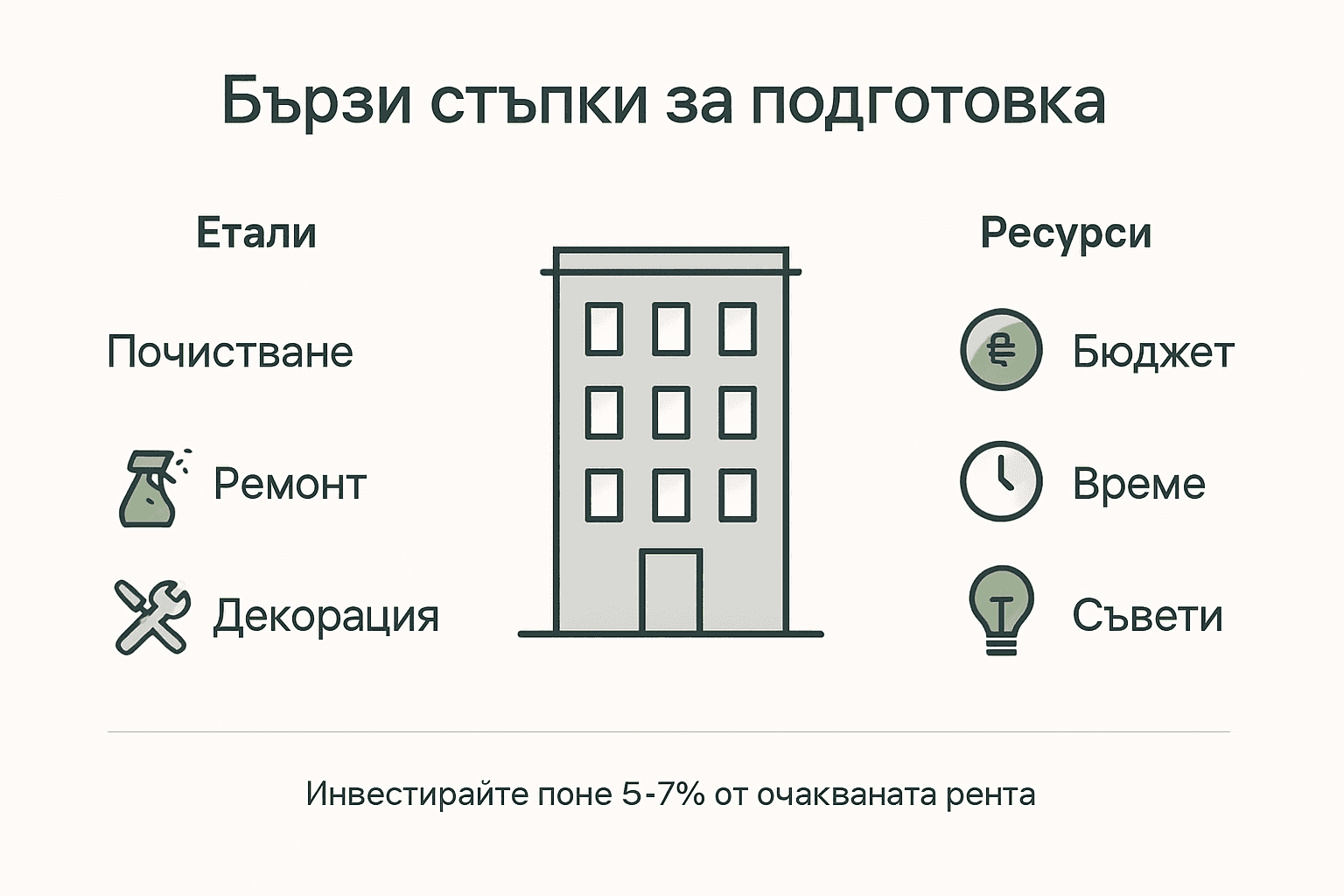 Бързи стъпки за подготовка

Етали

Почистване

Ремонт

Декорация

Ресурси

Бюджет

Време

Съвети

Инвестирайте поне 5-7% от очакваната рента