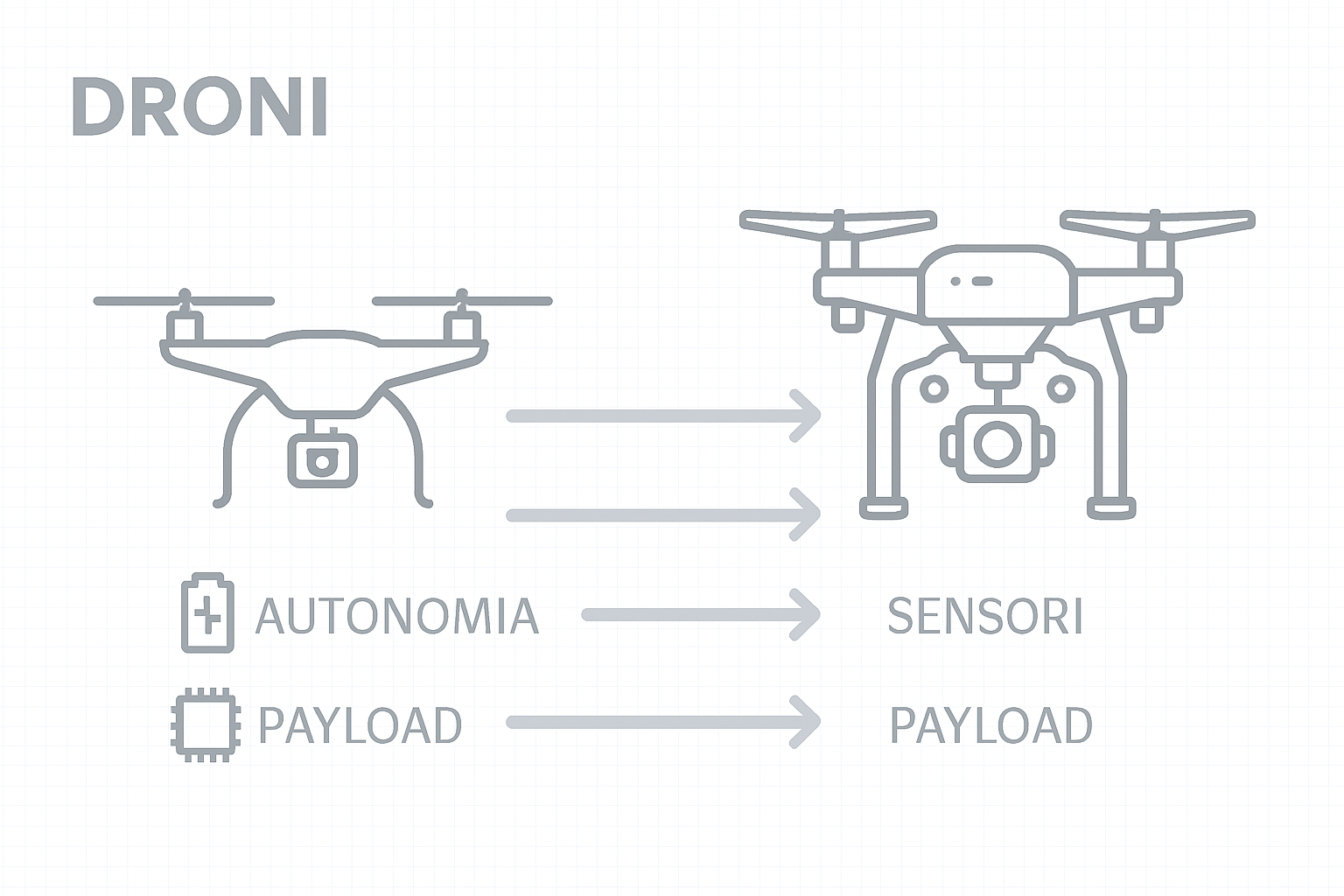 DRONI

AUTONOMIA SENSORI

PAYLOAD PAYLOAD