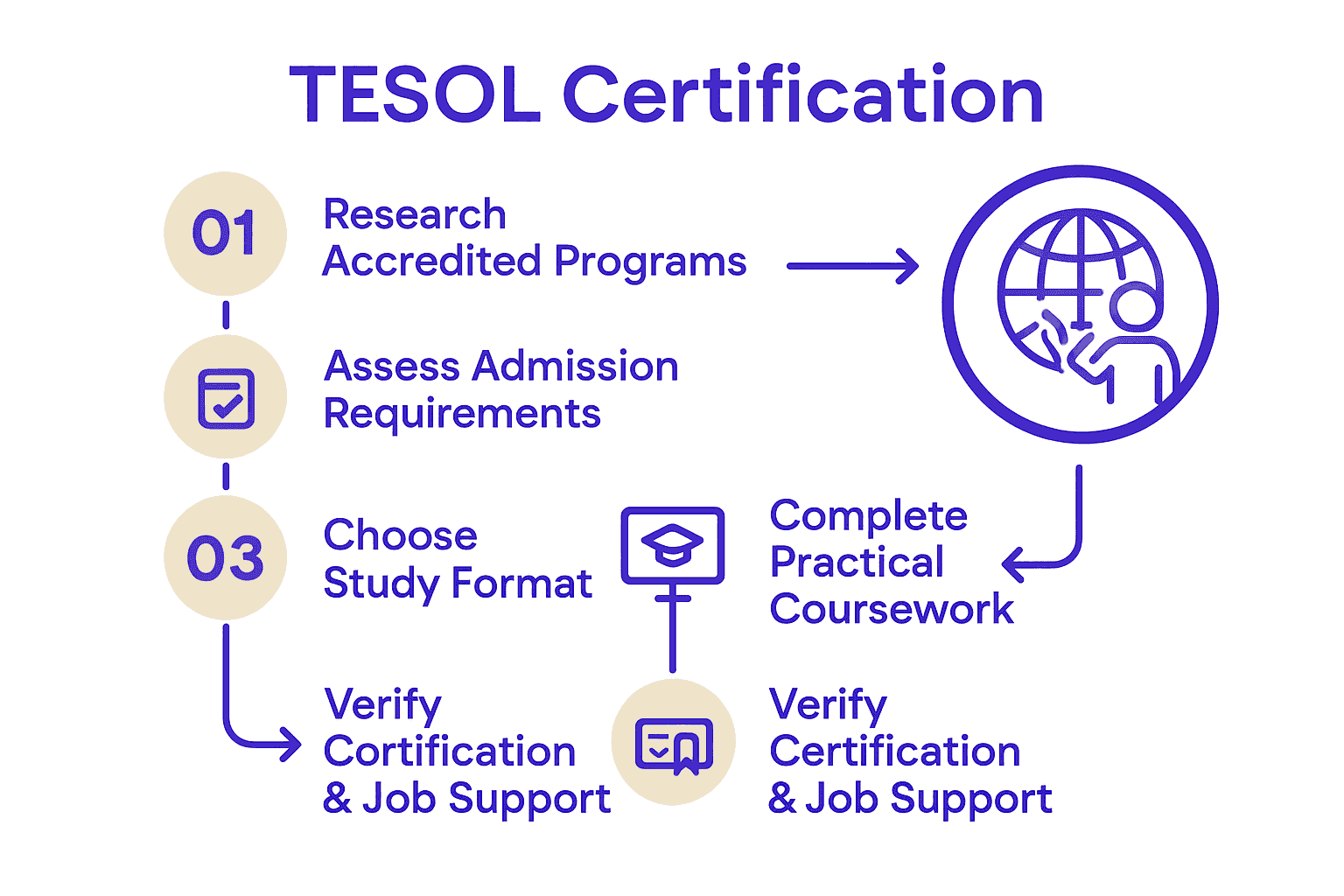 TESOL Certification

01

Research Accredited Programs

Assess Admission Requirements

03

Choose Study Format

Complete Practical Coursework

Verify Cortification & Job Support

Verify Certification & Job Support