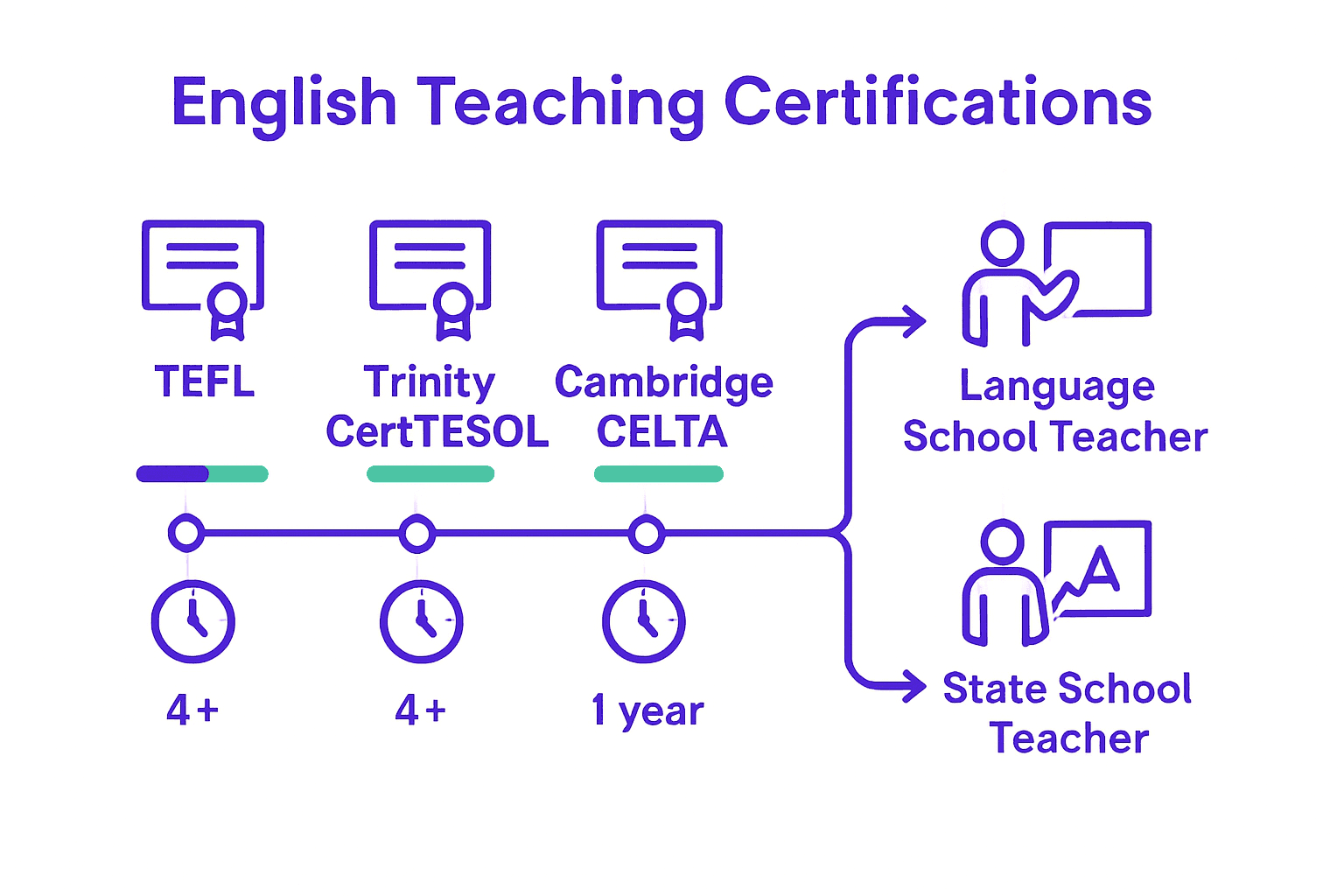 English Teaching Certifications

TEFL

Trinity CertTESOL

Cambridge CELTA

4+

4+

1 year

Language School Teacher

A

State School Teacher