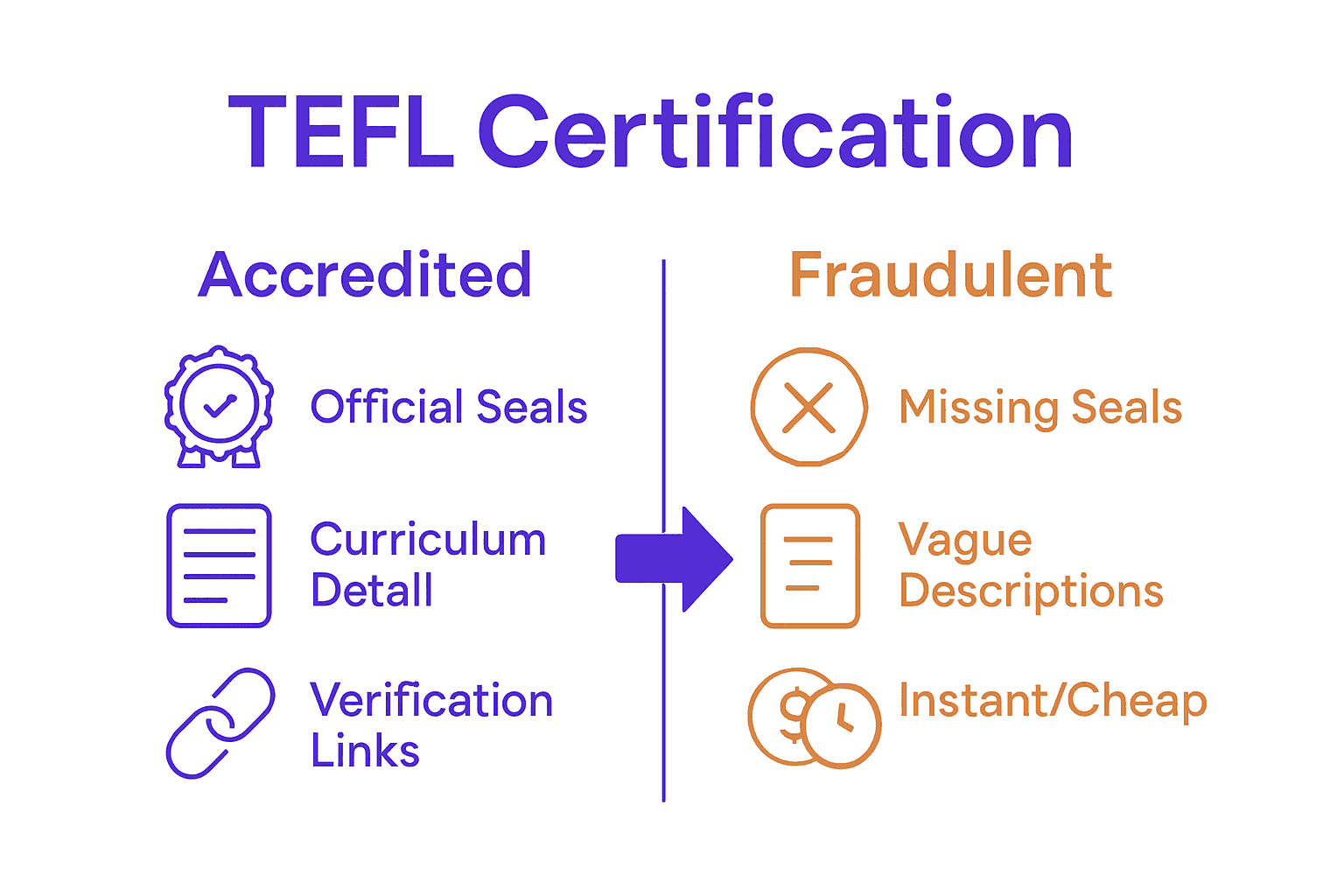 TEFL Certification

Accredited

Official Seals

Curriculum Detall

Verification Links

Fraudulent

Missing Seals

Vague Descriptions

Instant/Cheap