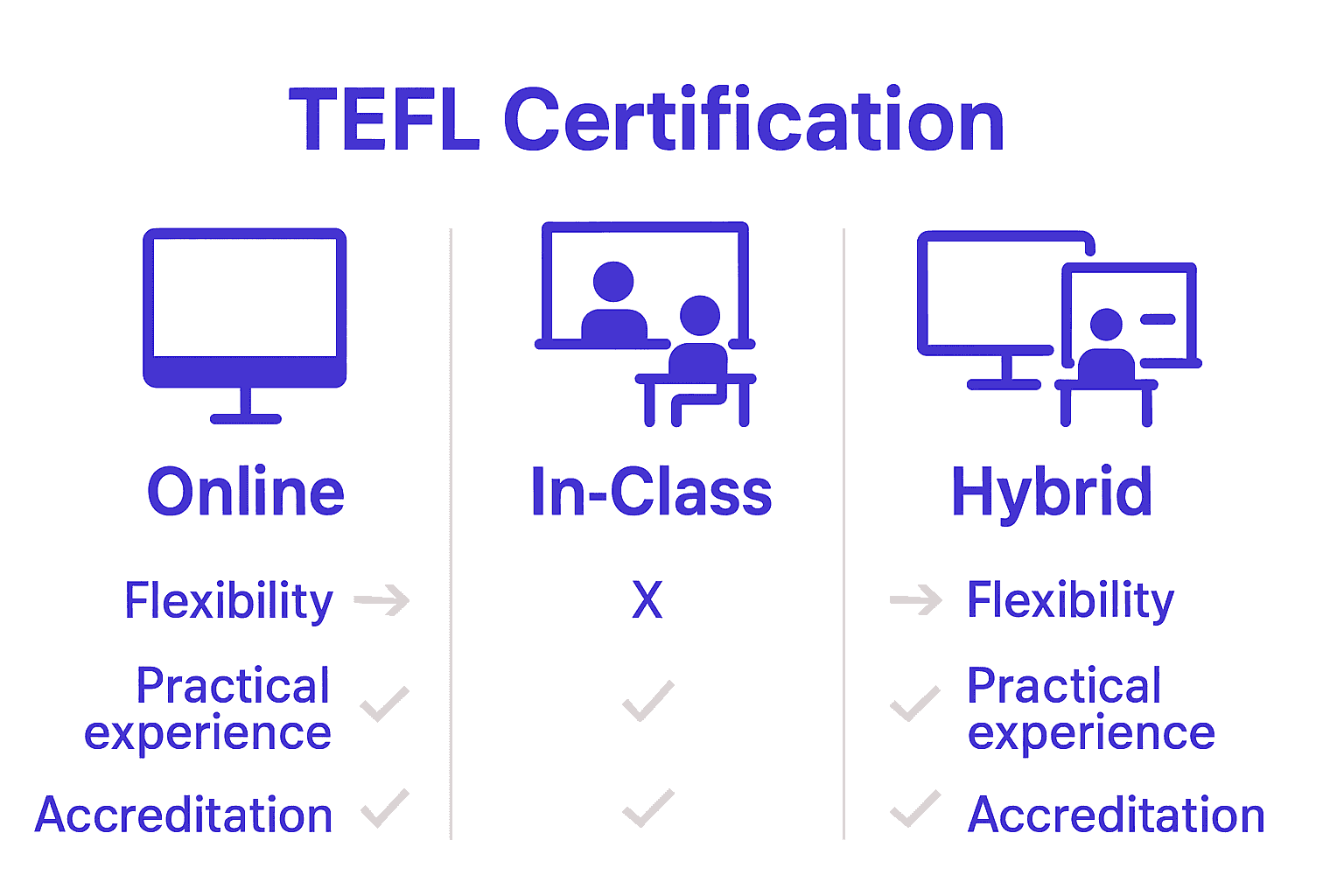 TEFL Certification

Online

Flexibility →

Practical experience ✓

Accreditation ✓

In-Class

X

✓

✓

Hybrid

→ Flexibility

✓ Practical experience

✓ Accreditation