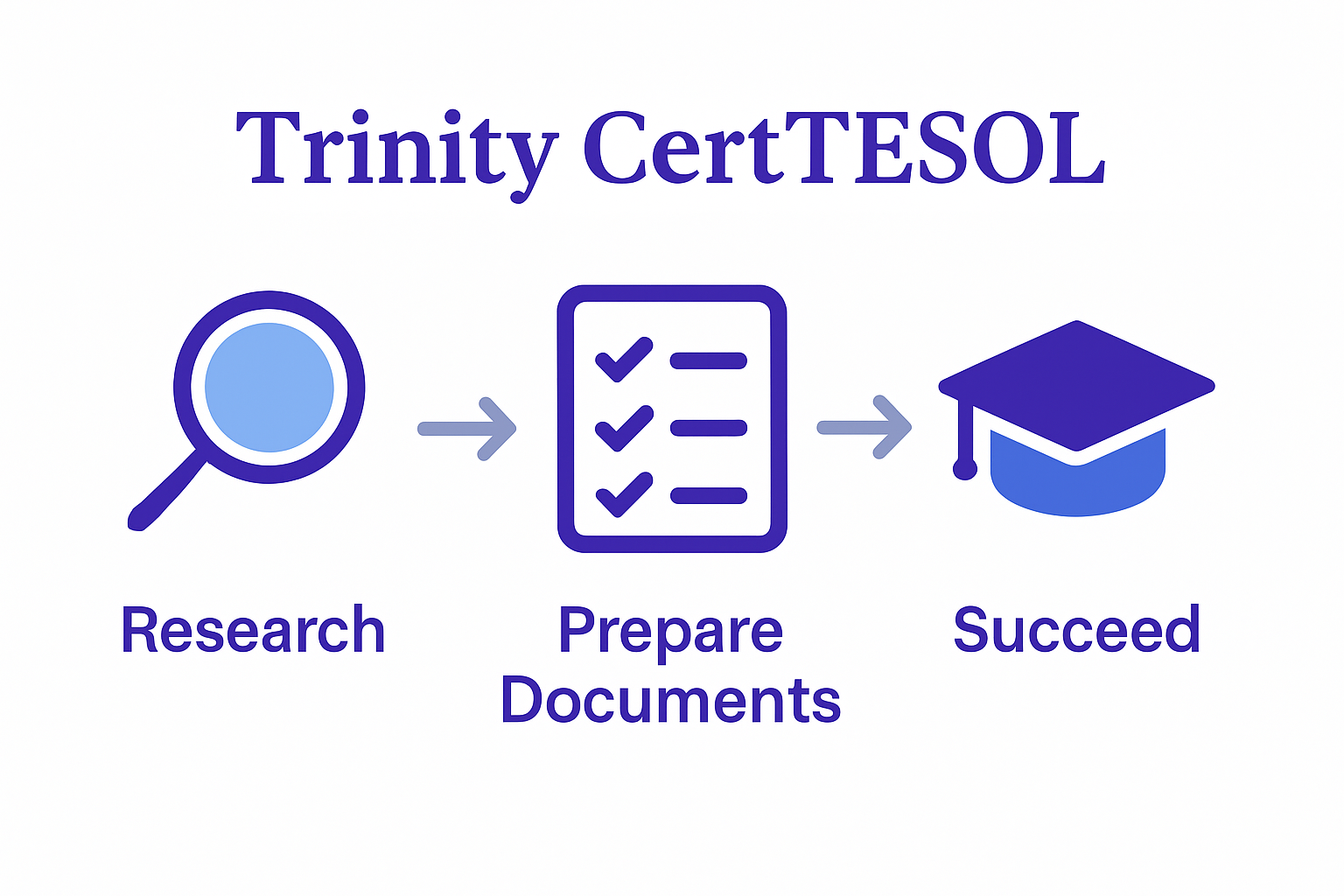 Trinity CertTESOL

Research

Prepare Documents

Succeed