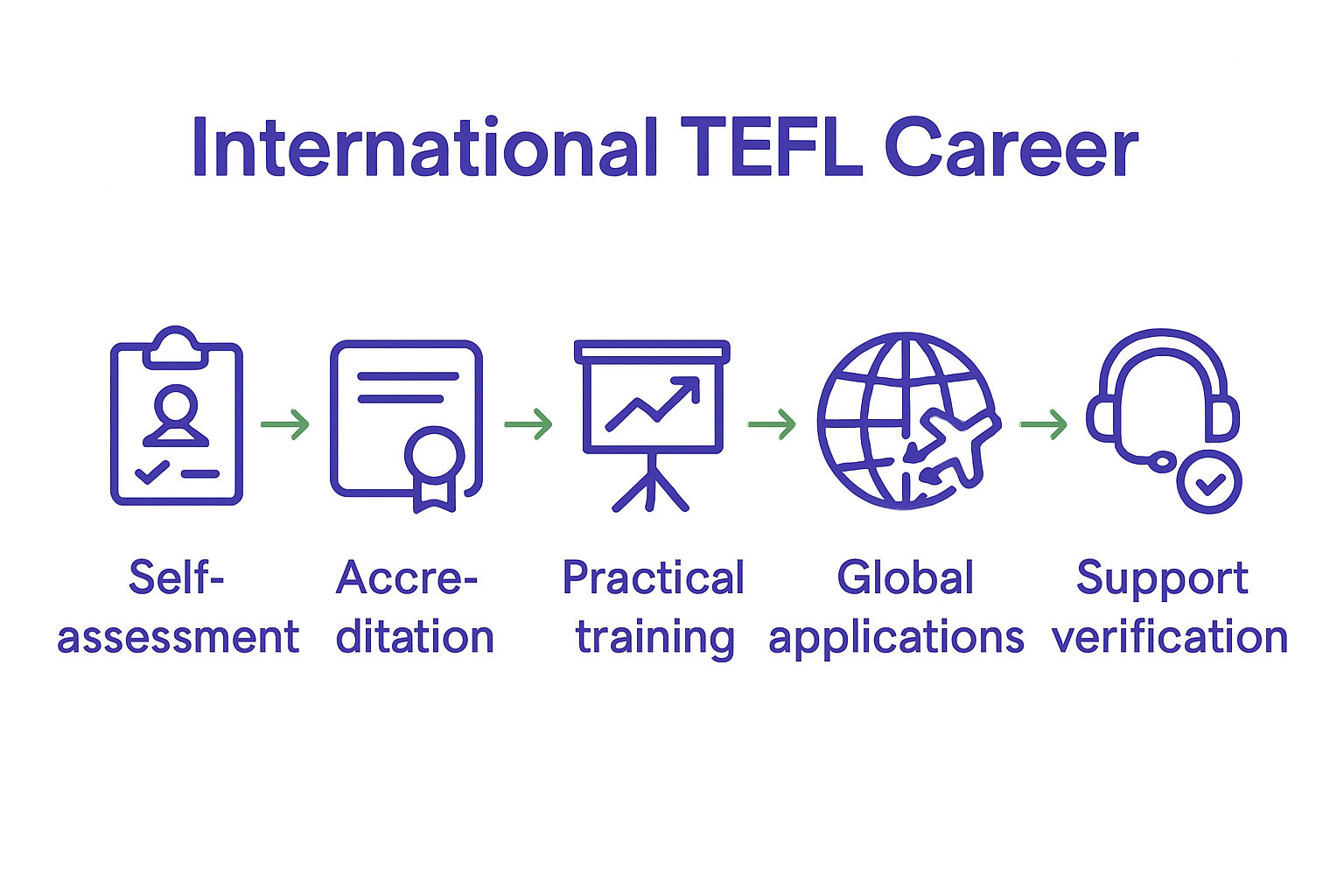 International TEFL Career

Self-assessment

Accreditation

Practical training

Global applications

Support verification