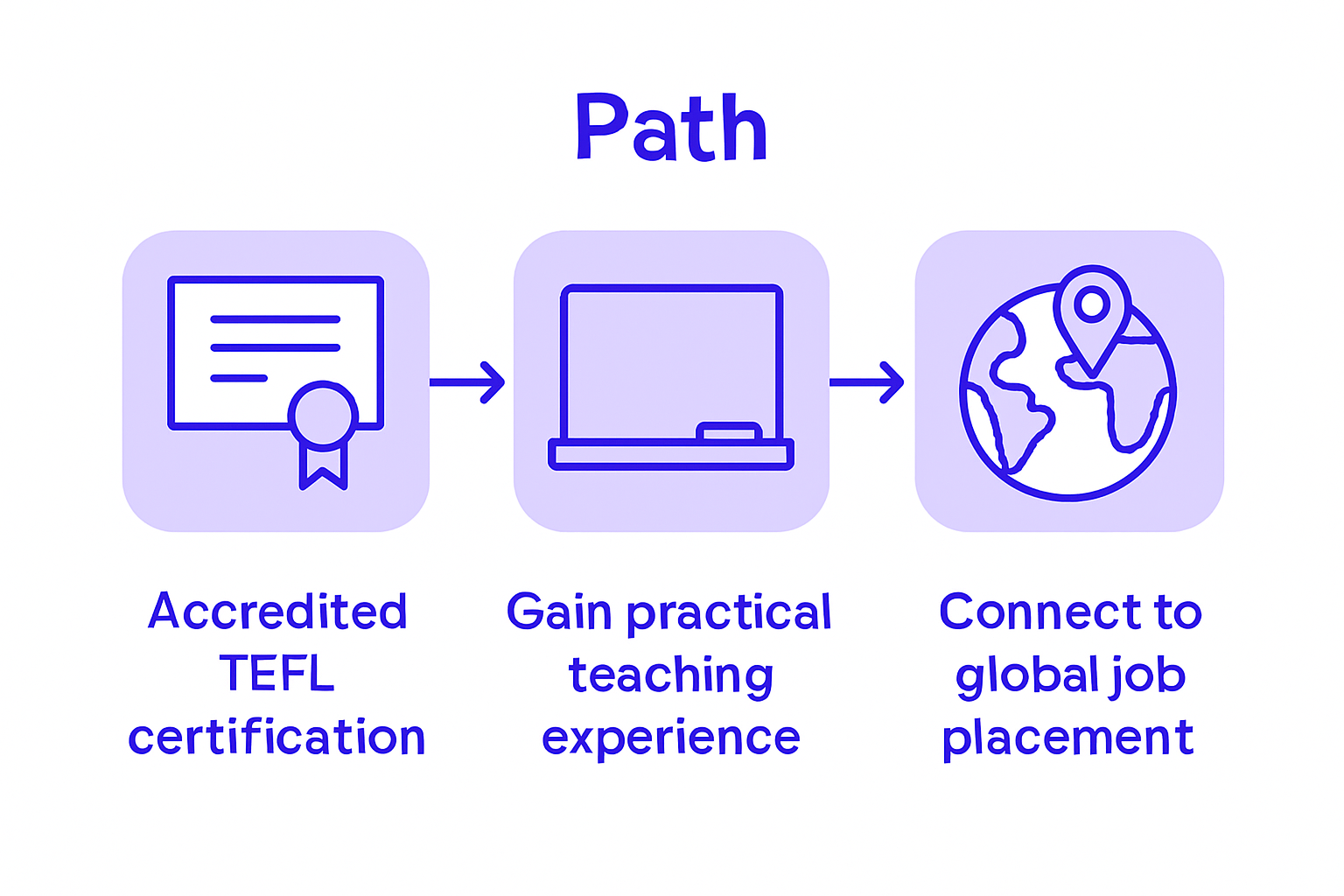 Path

Accredited TEFL certification

Gain practical teaching experience

Connect to global job placement