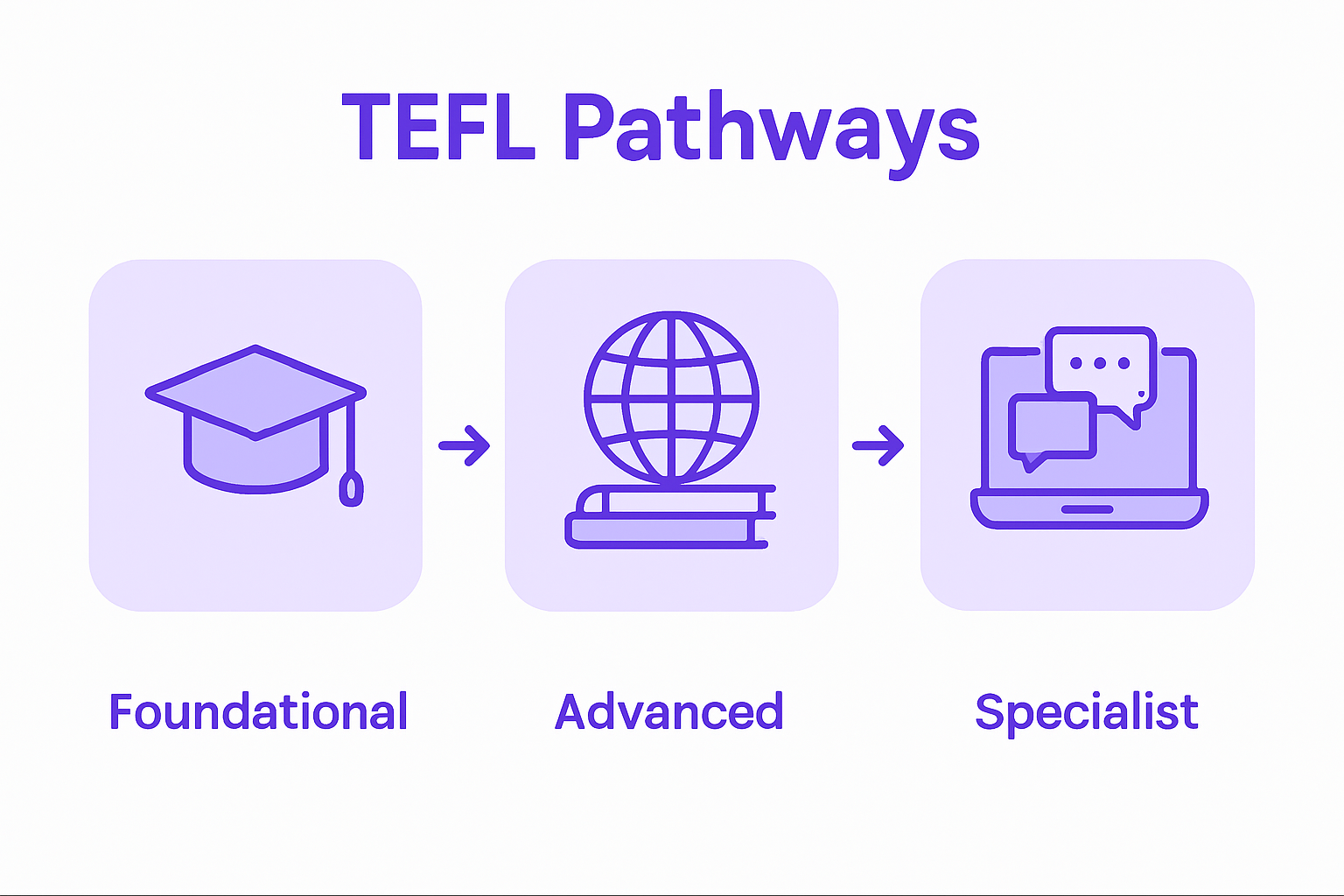 TEFL Pathways

Foundational

Advanced

Specialist