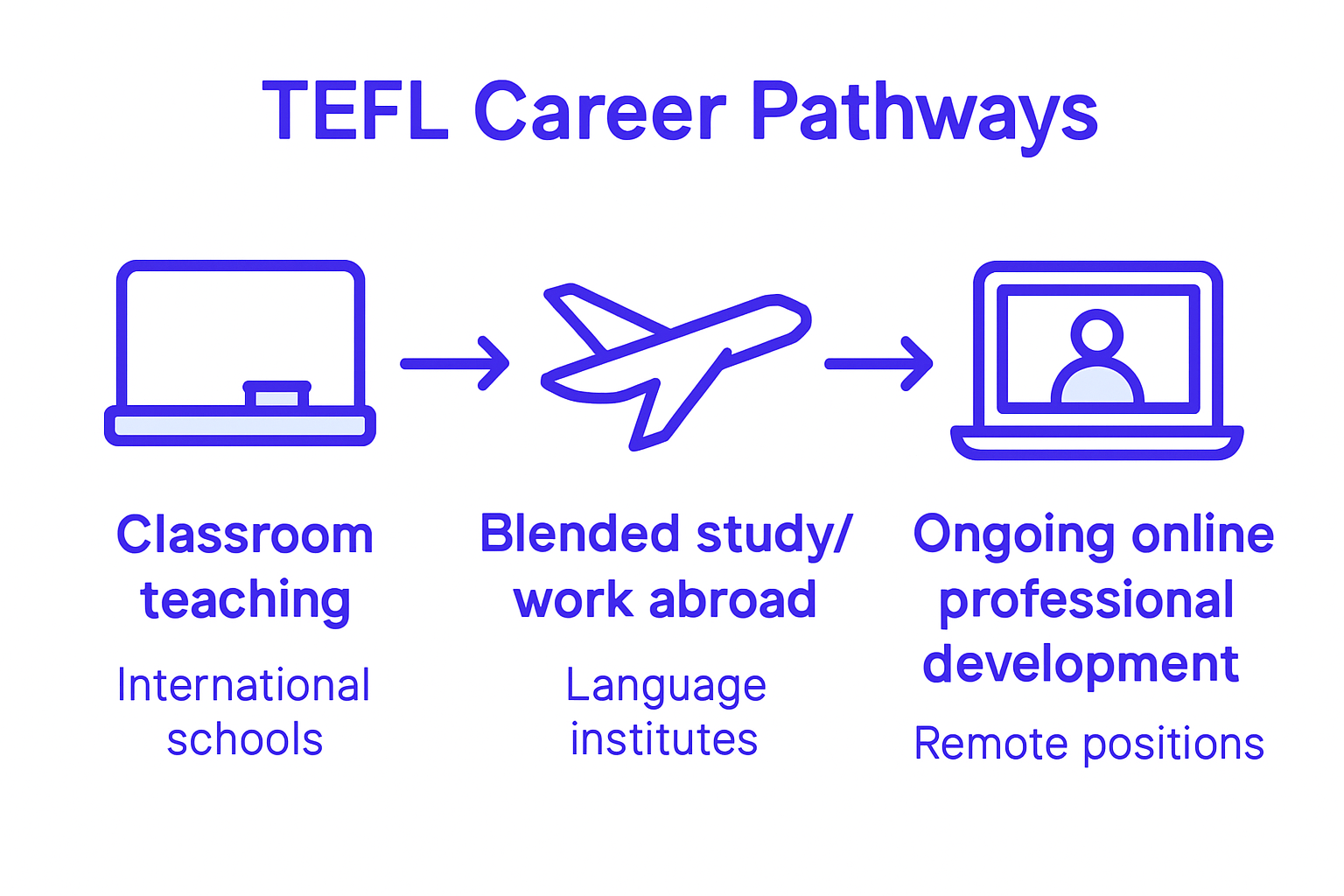 TEFL Career Pathways

Classroom teaching

International schools

Blended study/ work abroad

Language institutes

Ongoing online professional development

Remote positions