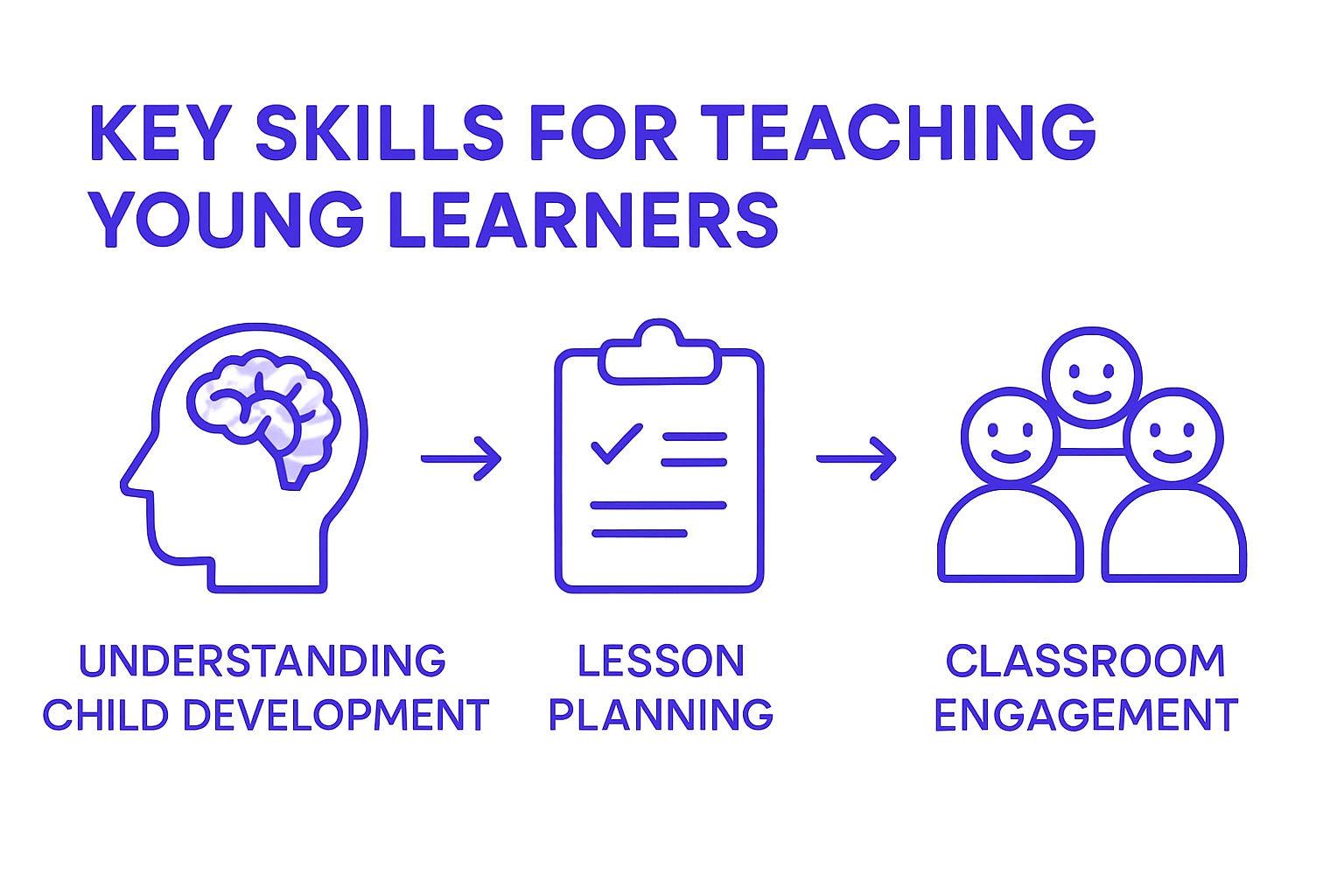 KEY SKILLS FOR TEACHING YOUNG LEARNERS

UNDERSTANDING CHILD DEVELOPMENT

LESSON PLANNING

CLASSROOM ENGAGEMENT