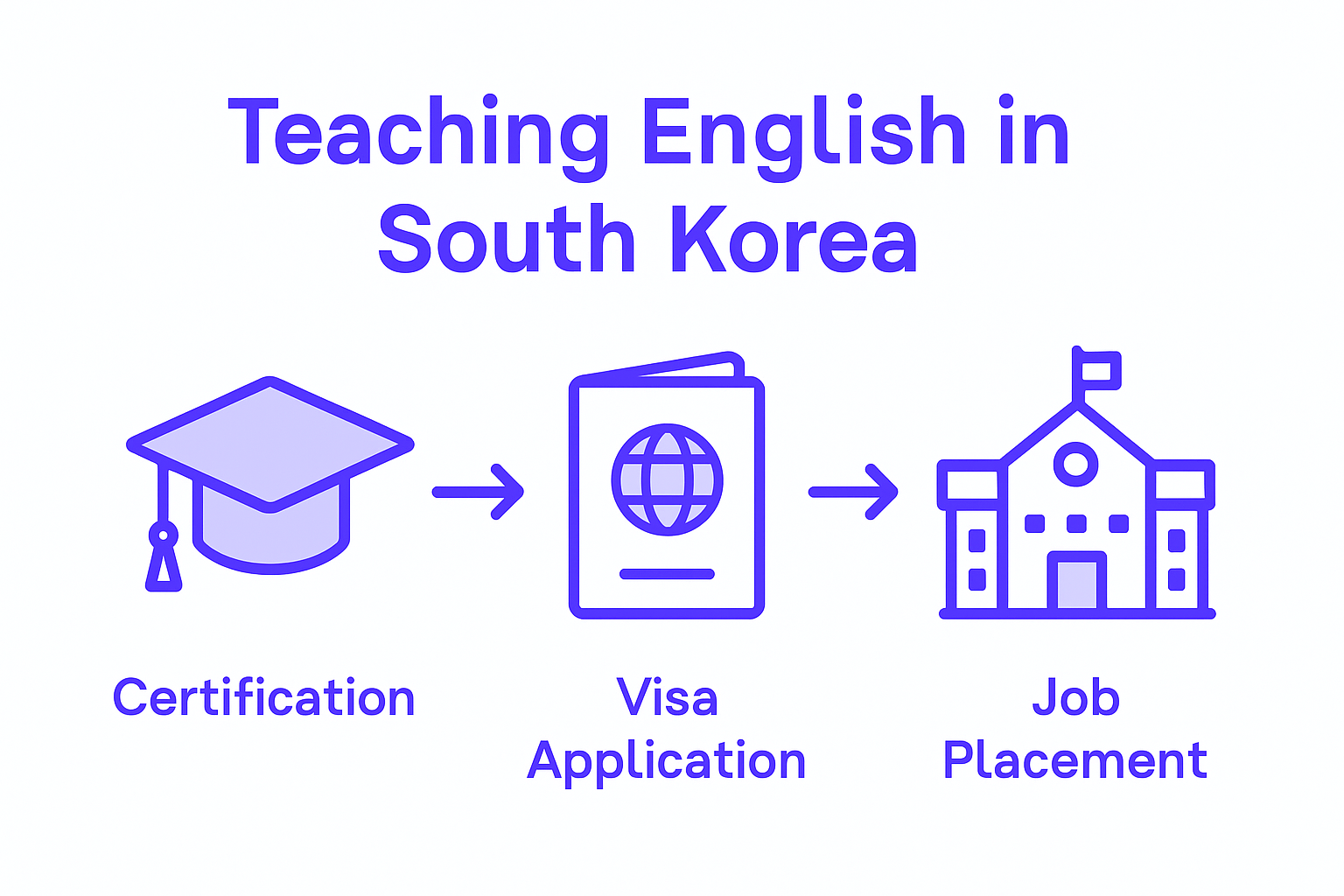 Teaching English in South Korea

Certification

Visa Application

Job Placement