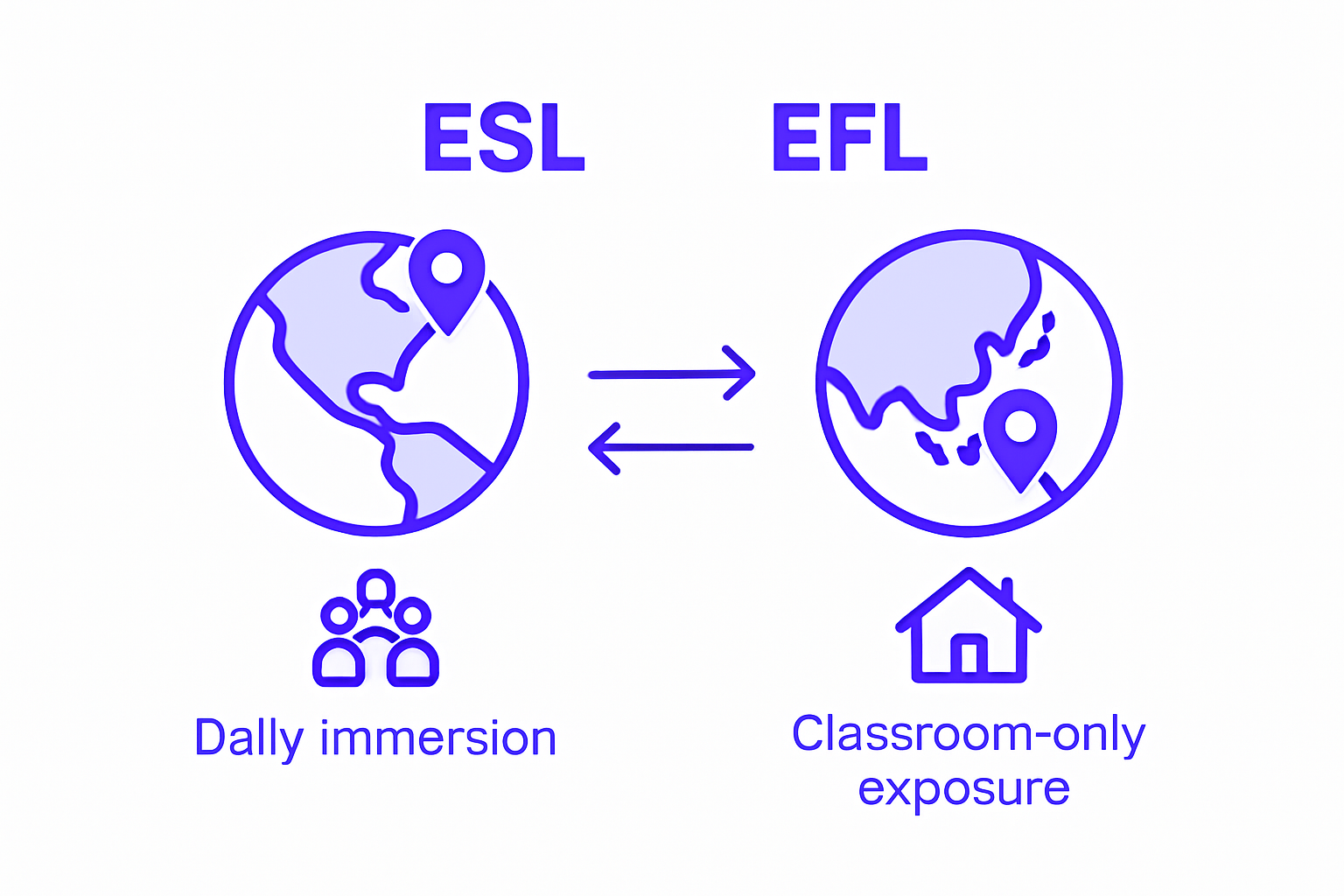 ESL

EFL

Dally immersion

Classroom-only exposure