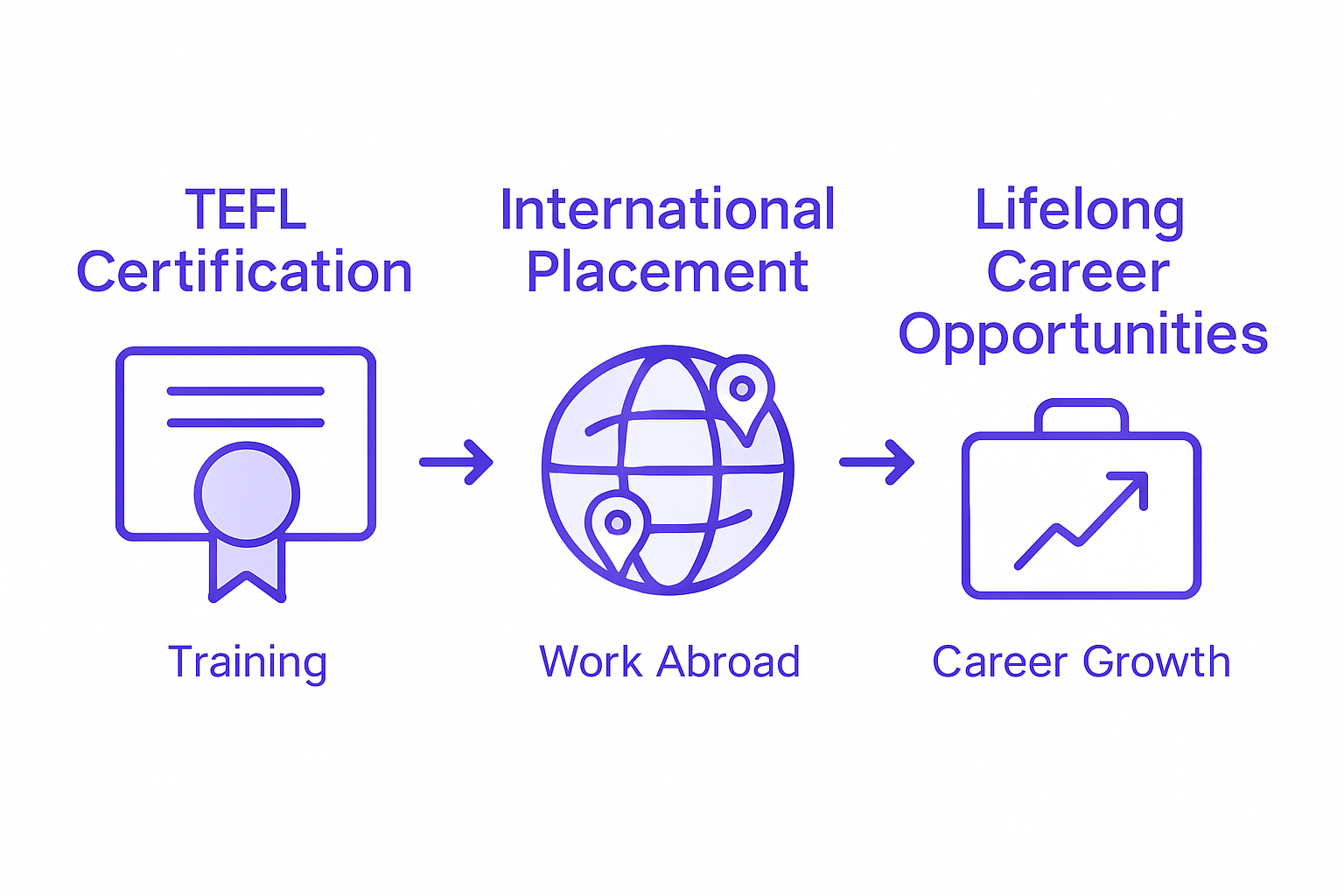 TEFL Certification

Training

International Placement

Work Abroad

Lifelong Career Opportunities

Career Growth