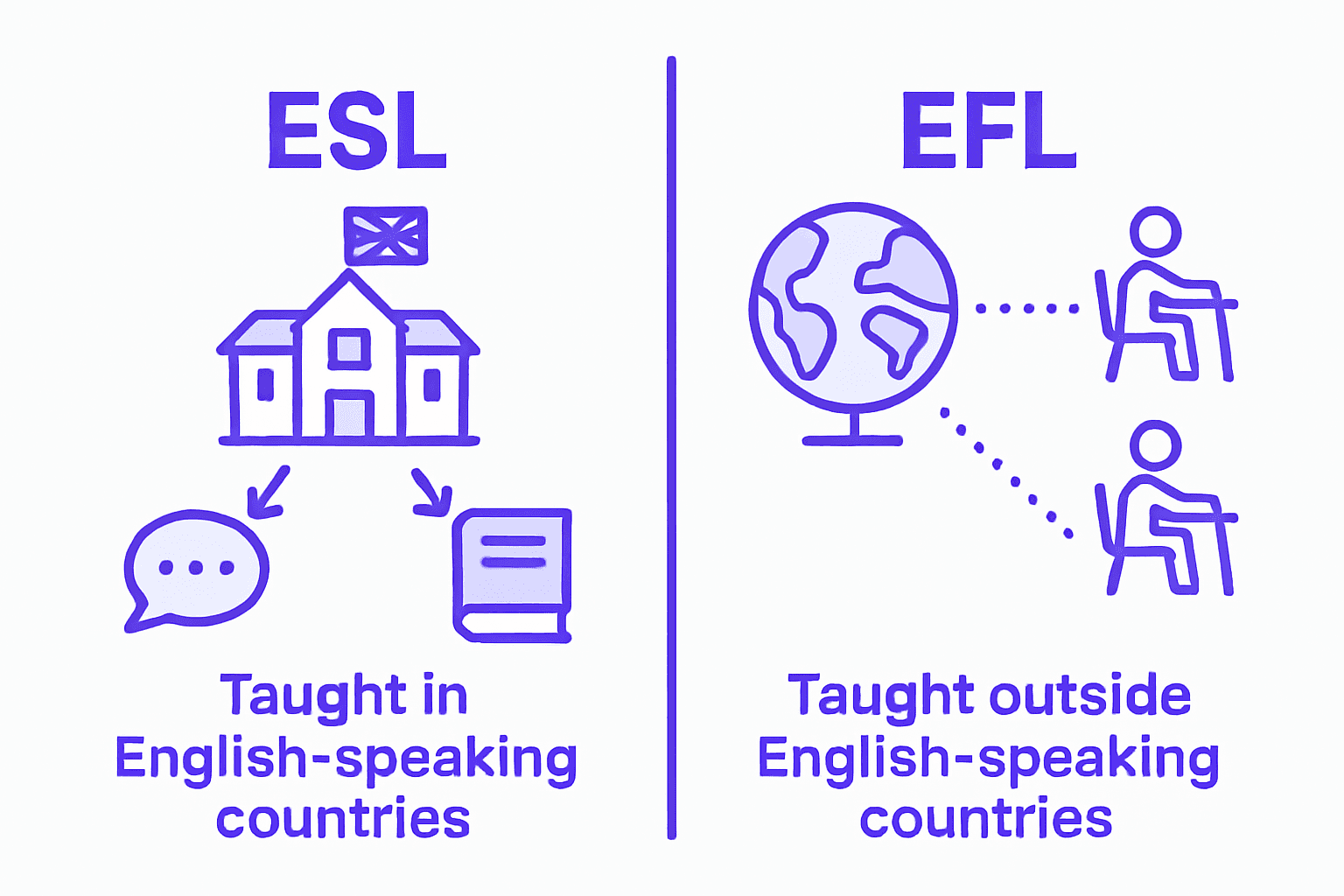 ESL

Taught in English-speaking countries

EFL

Taught outside English-speaking countries