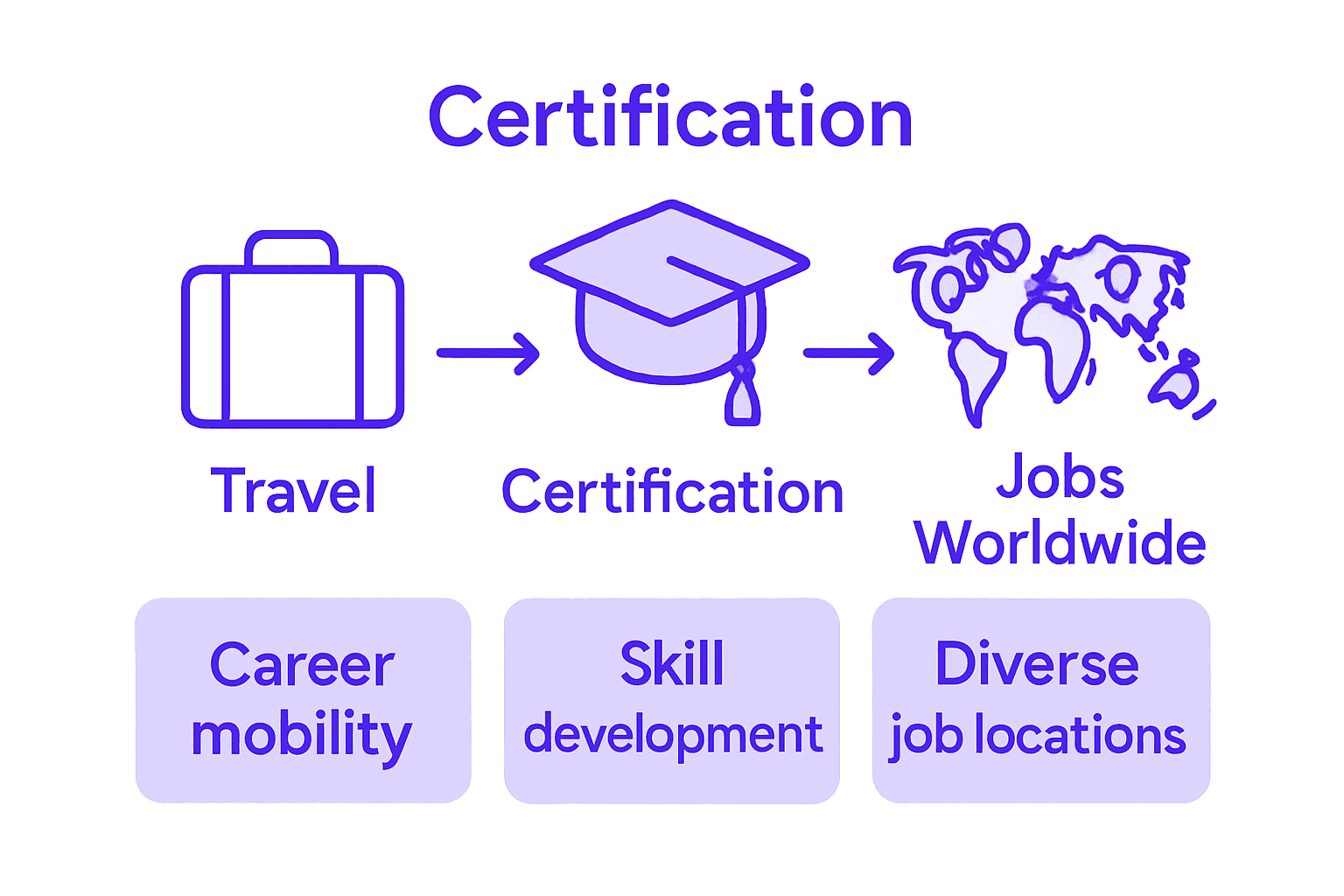 Certification

Travel

Certification

Jobs Worldwide

Career mobility

Skill development

Diverse job locations