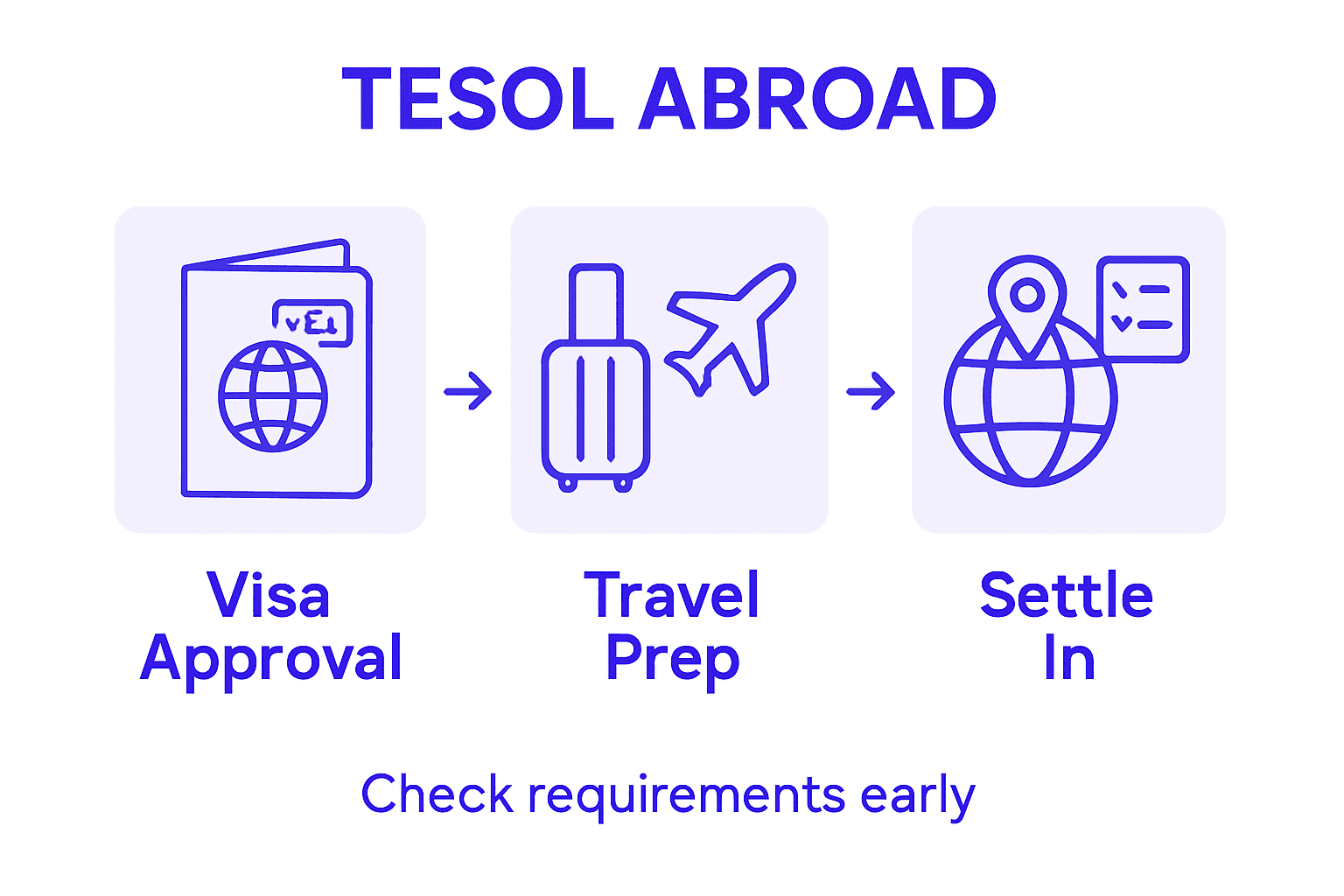 TESOL ABROAD

Visa Approval

Travel Prep

Settle In

Check requirements early