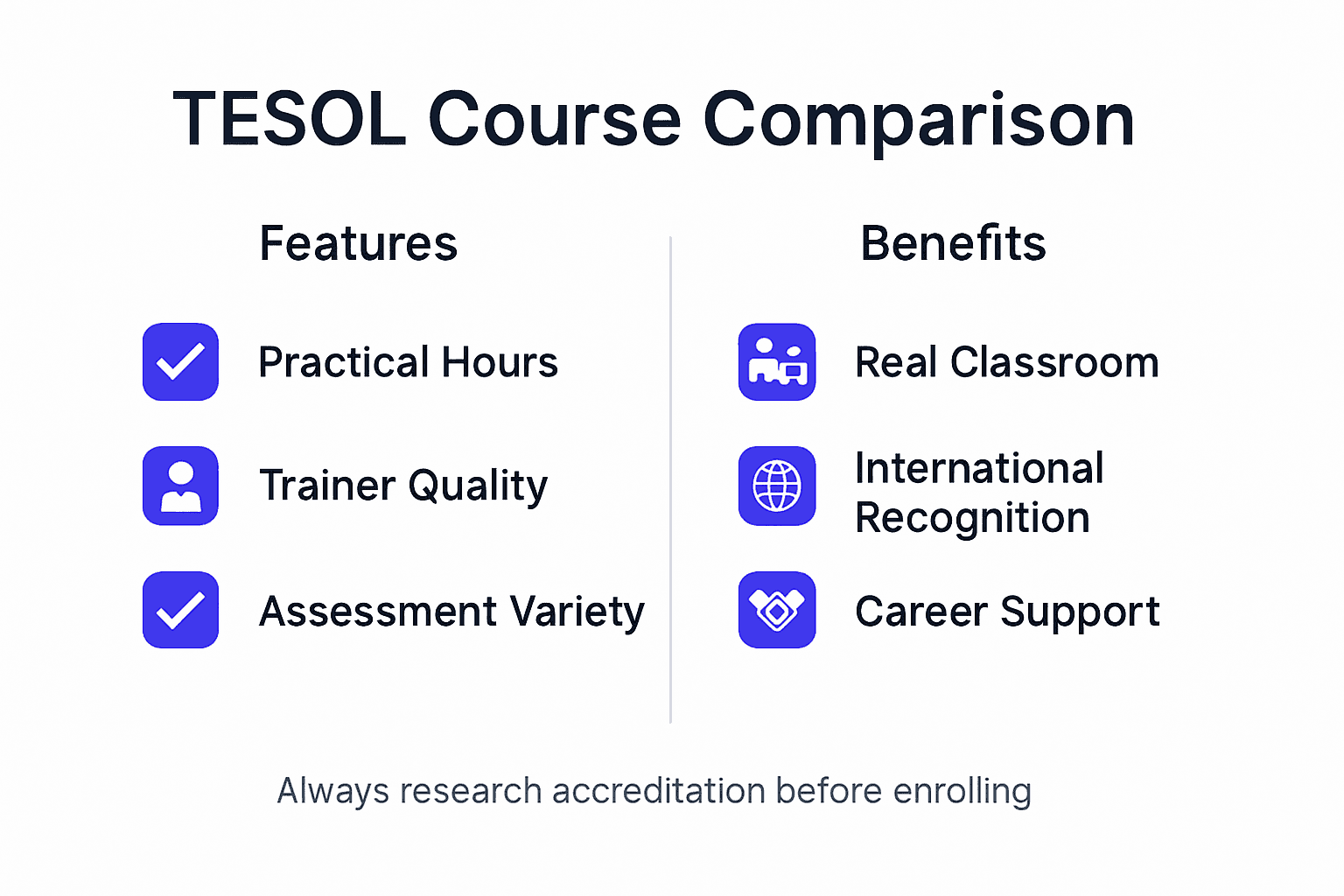 TESOL Course Comparison

Features

Practical Hours

Trainer Quality

Assessment Variety

Benefits

Real Classroom

International Recognition

Career Support

Always research accreditation before enrolling