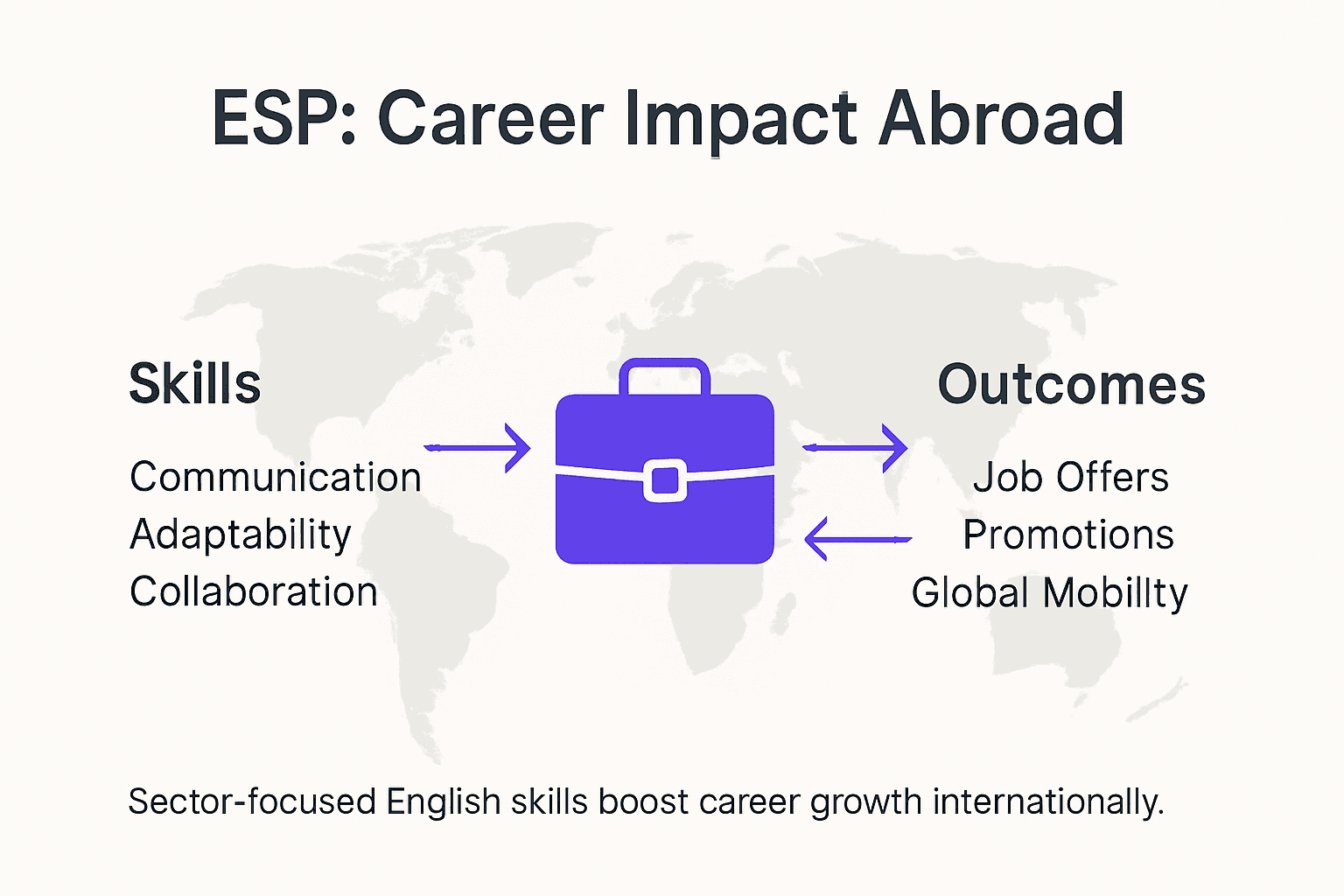 ESP: Career Impact Abroad

Skills

Communication
Adaptability
Collaboration

Outcomes

Job Offers
Promotions
Global Mobillty

Sector-focused English skills boost career growth internationally.