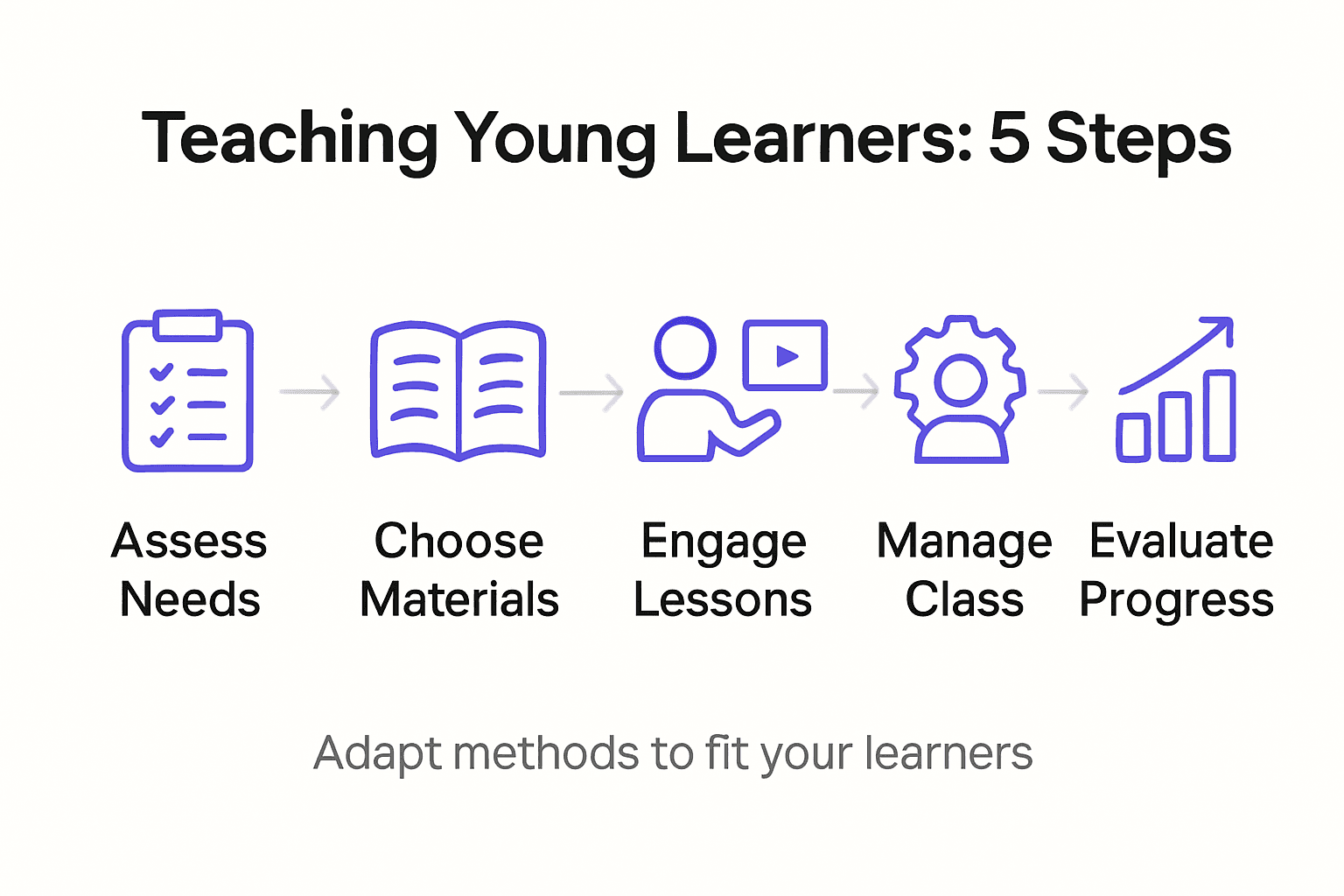 Teaching Young Learners: 5 Steps

Assess Needs

Choose Materials

Engage Lessons

Manage Class

Evaluate Progress

Adapt methods to fit your learners