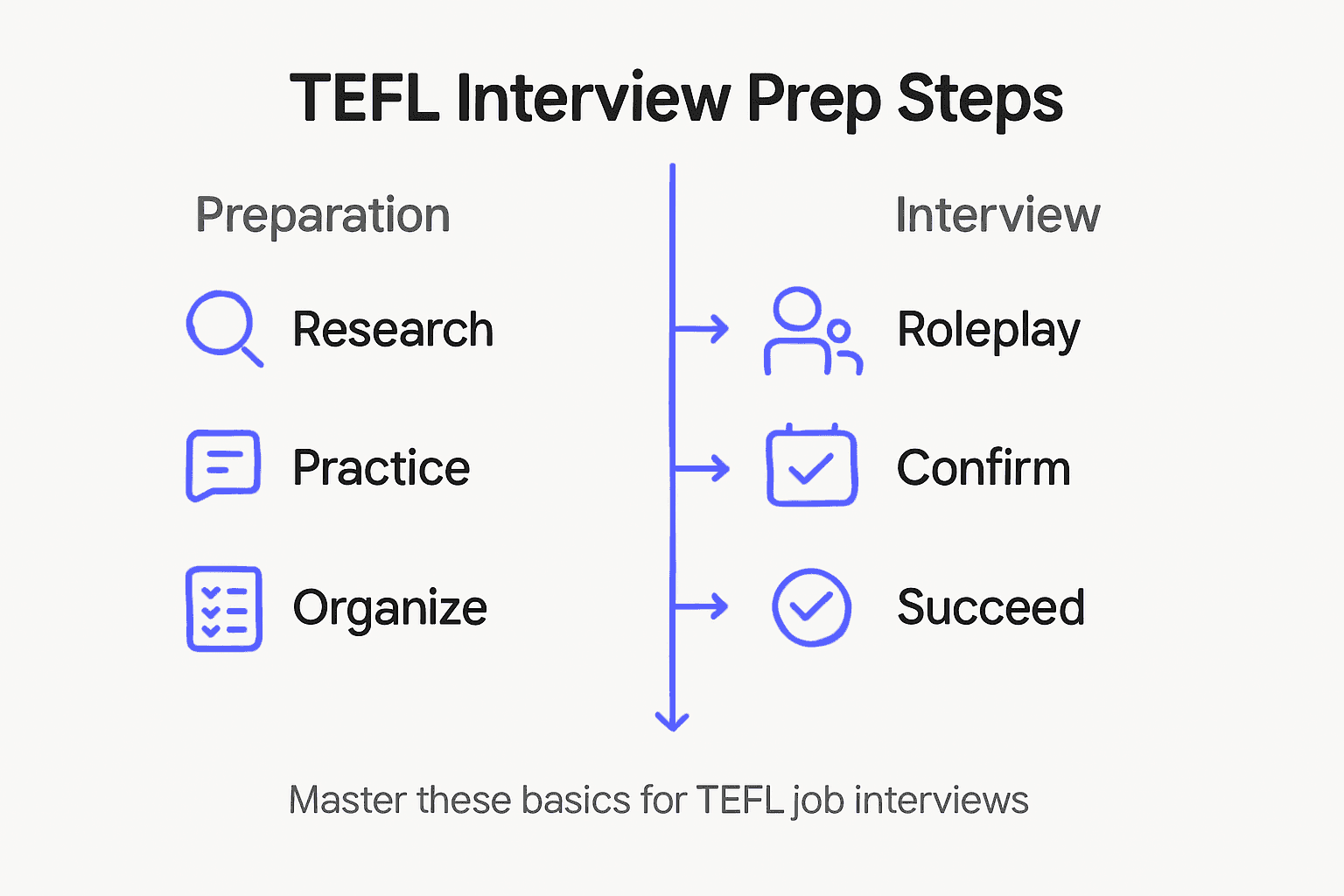 TEFL Interview Prep Steps

Preparation

Research

Practice

Organize

Interview

Roleplay

Confirm

Succeed

Master these basics for TEFL job interviews