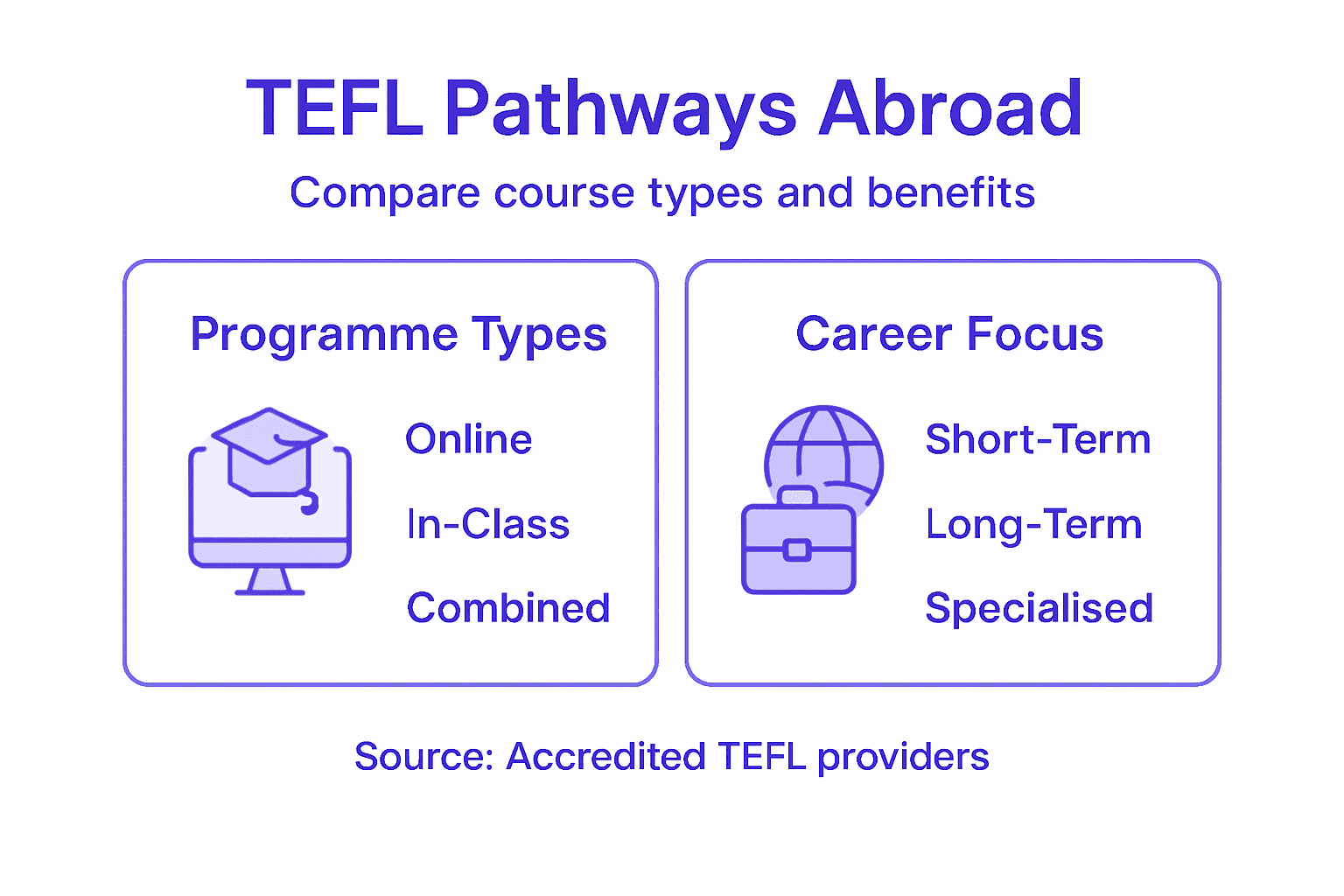 TEFL Pathways Abroad

Compare course types and benefits

Programme Types

Online

In-Class

Combined

Career Focus

Short-Term

Long-Term

Specialised

Source: Accredited TEFL providers