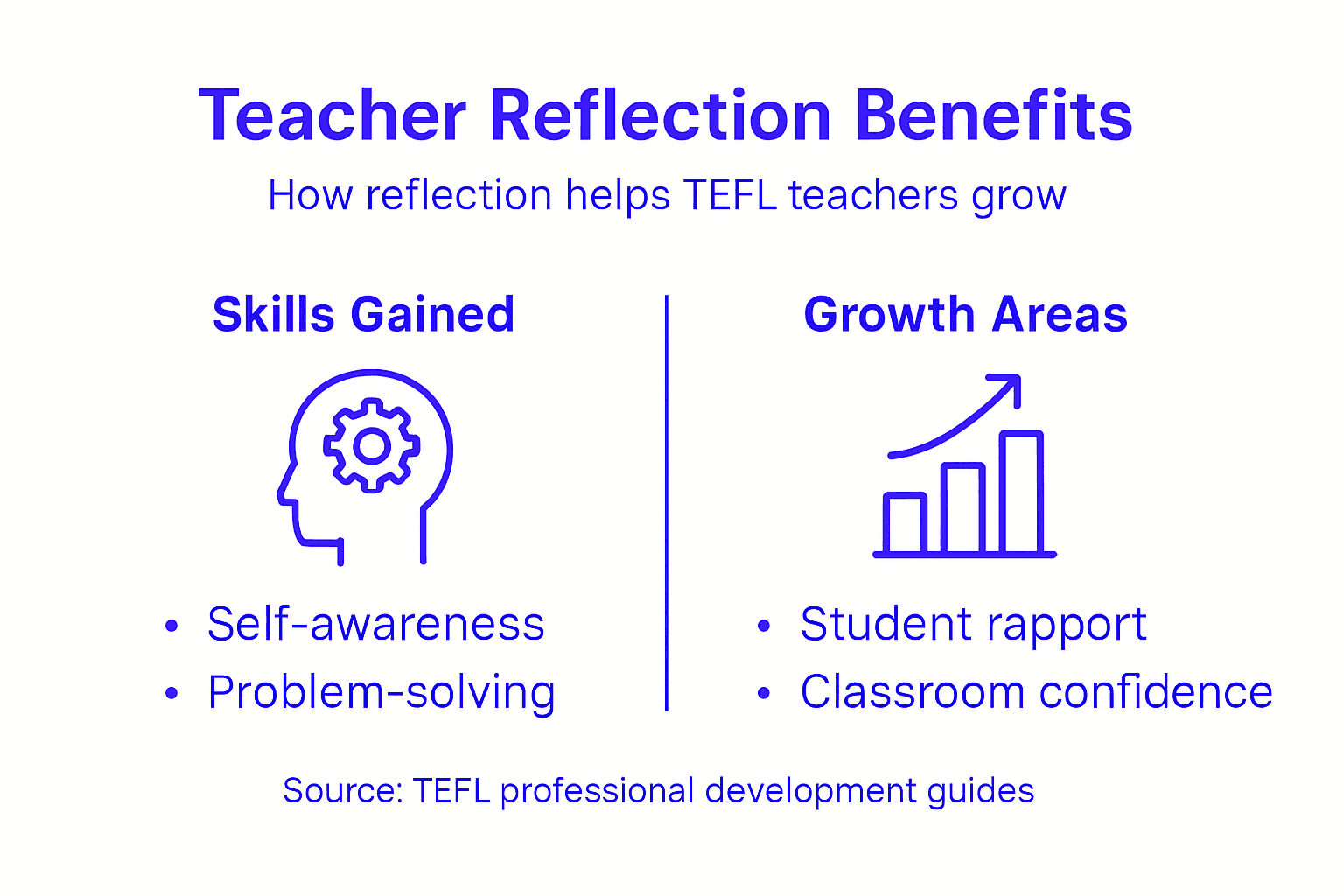 Teacher Reflection Benefits

How reflection helps TEFL teachers grow

Skills Gained

• Self-awareness
• Problem-solving

Growth Areas

• Student rapport
• Classroom confidence

Source: TEFL professional development guides