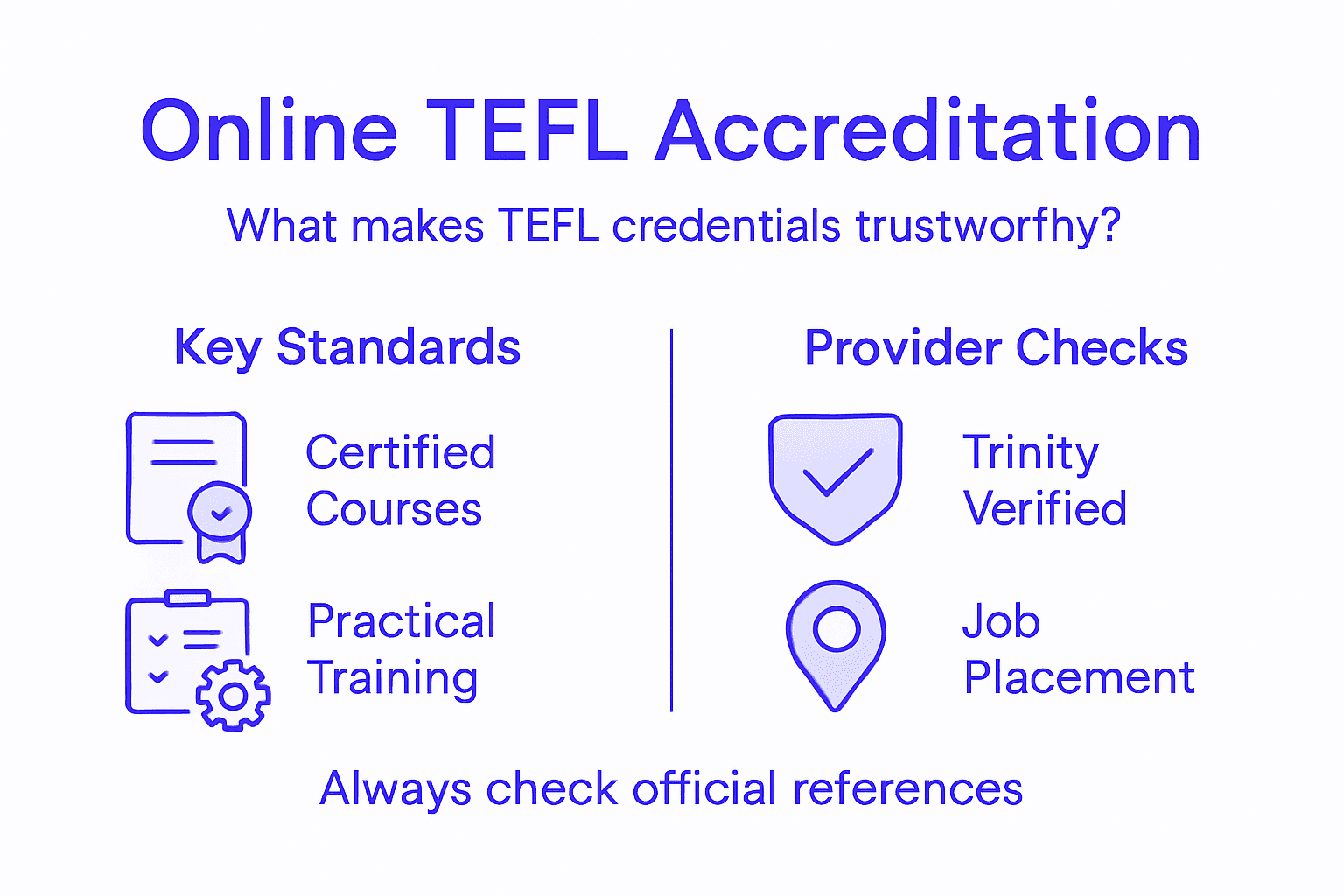 Online TEFL Accreditation

What makes TEFL credentials trustworfhy?

Key Standards

Certified Courses

Practical Training

Provider Checks

Trinity Verified

Job Placement

Always check official references