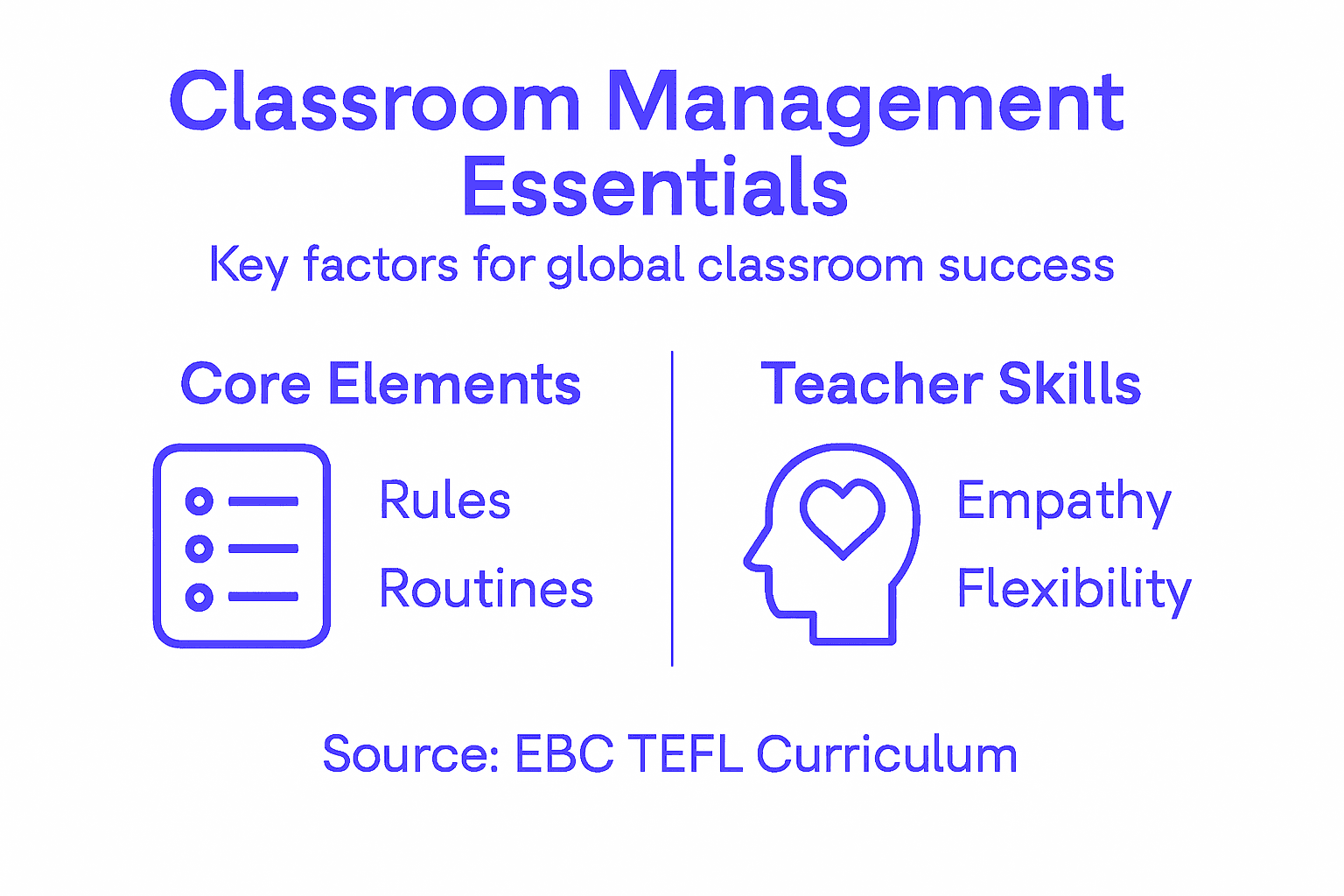 Classroom Management Essentials

Key factors for global classroom success

Core Elements

Rules

Routines

Teacher Skills

Empathy

Flexibility

Source: EBC TEFL Curriculum