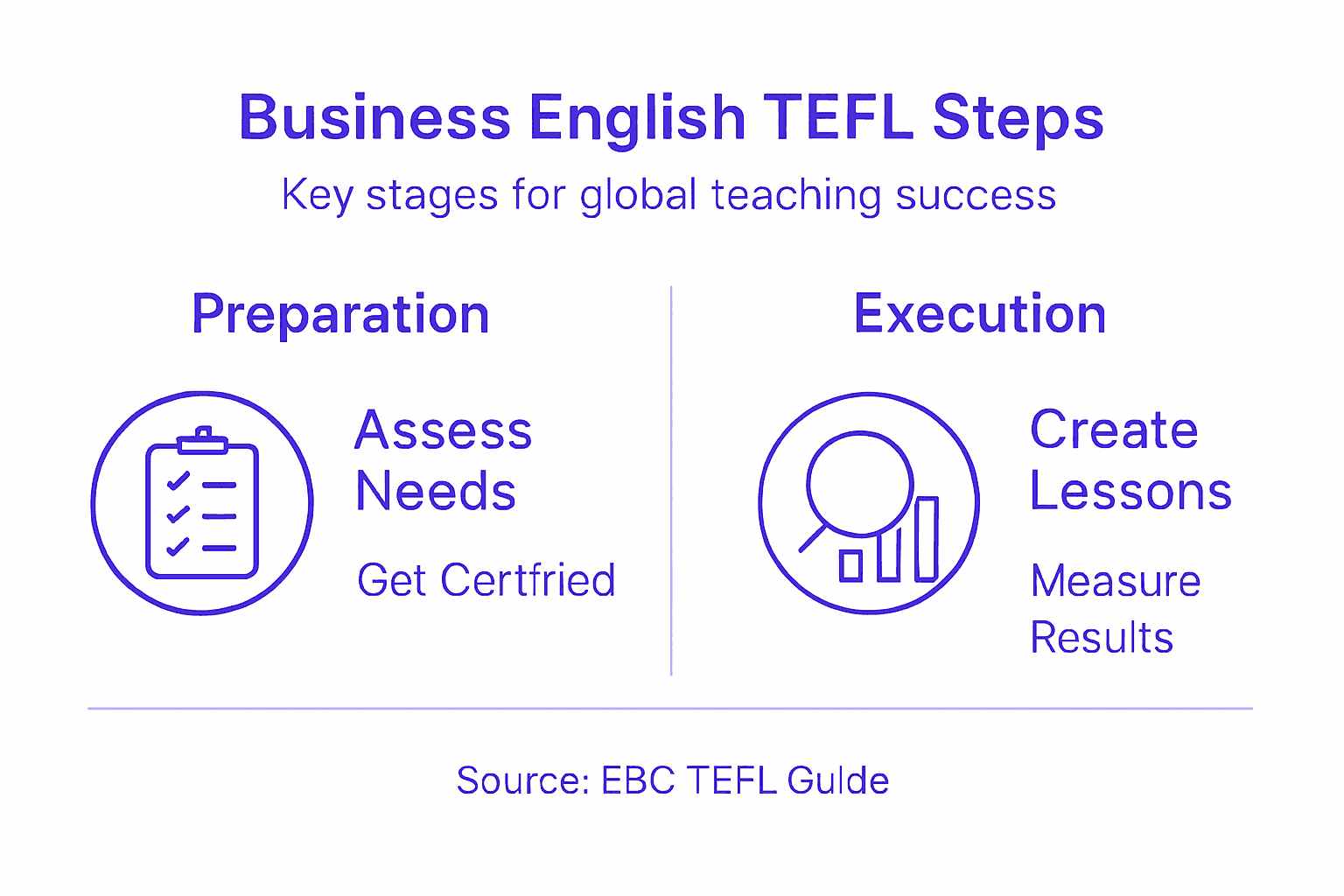 Business English TEFL Steps

Key stages for global teaching success

Preparation

Assess Needs

Get Certfried

Execution

Create Lessons

Measure Results

Source: EBC TEFL Gulde