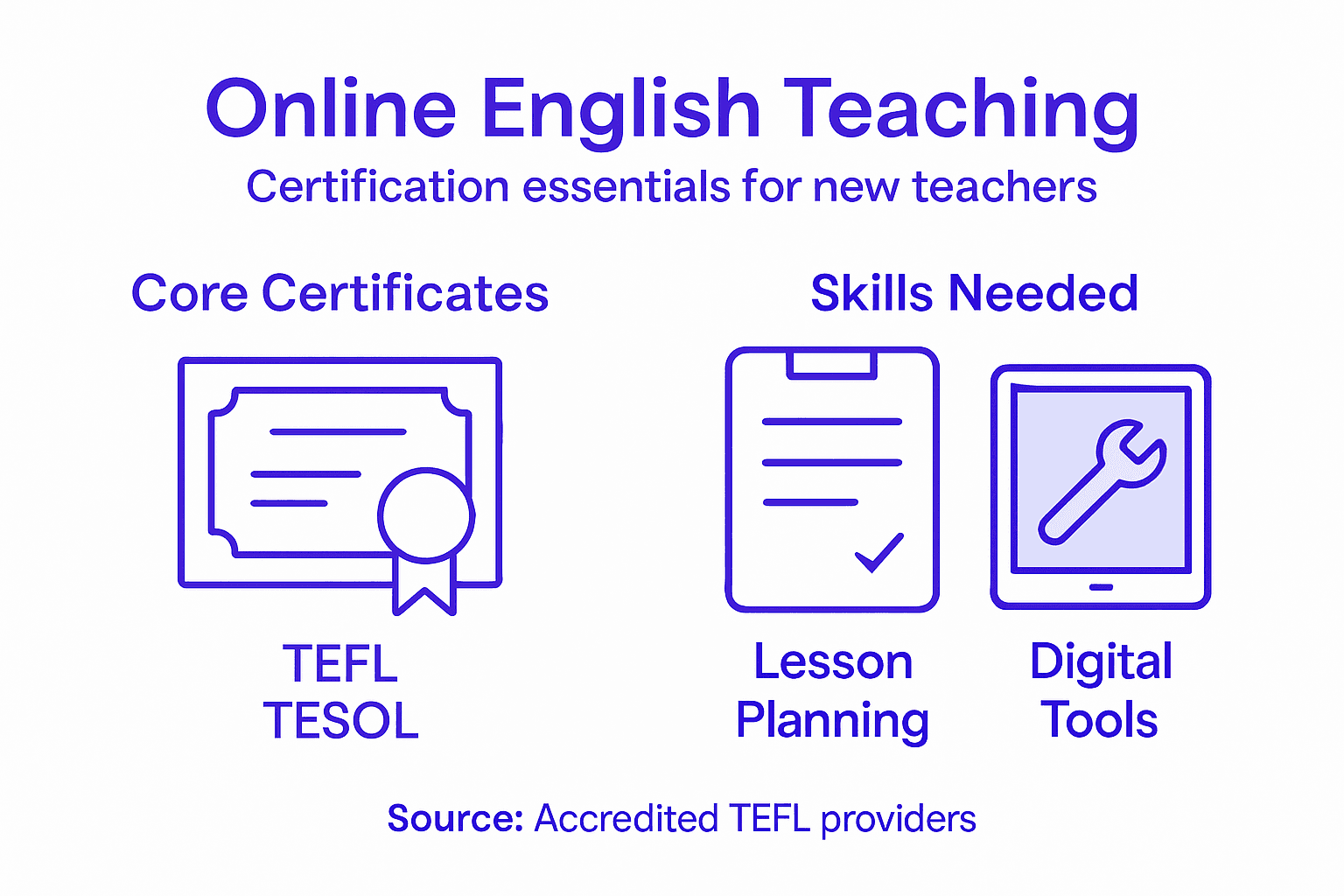 Online English Teaching
Certification essentials for new teachers

Core Certificates

TEFL
TESOL

Skills Needed

Lesson Planning

Digital Tools

Source: Accredited TEFL providers