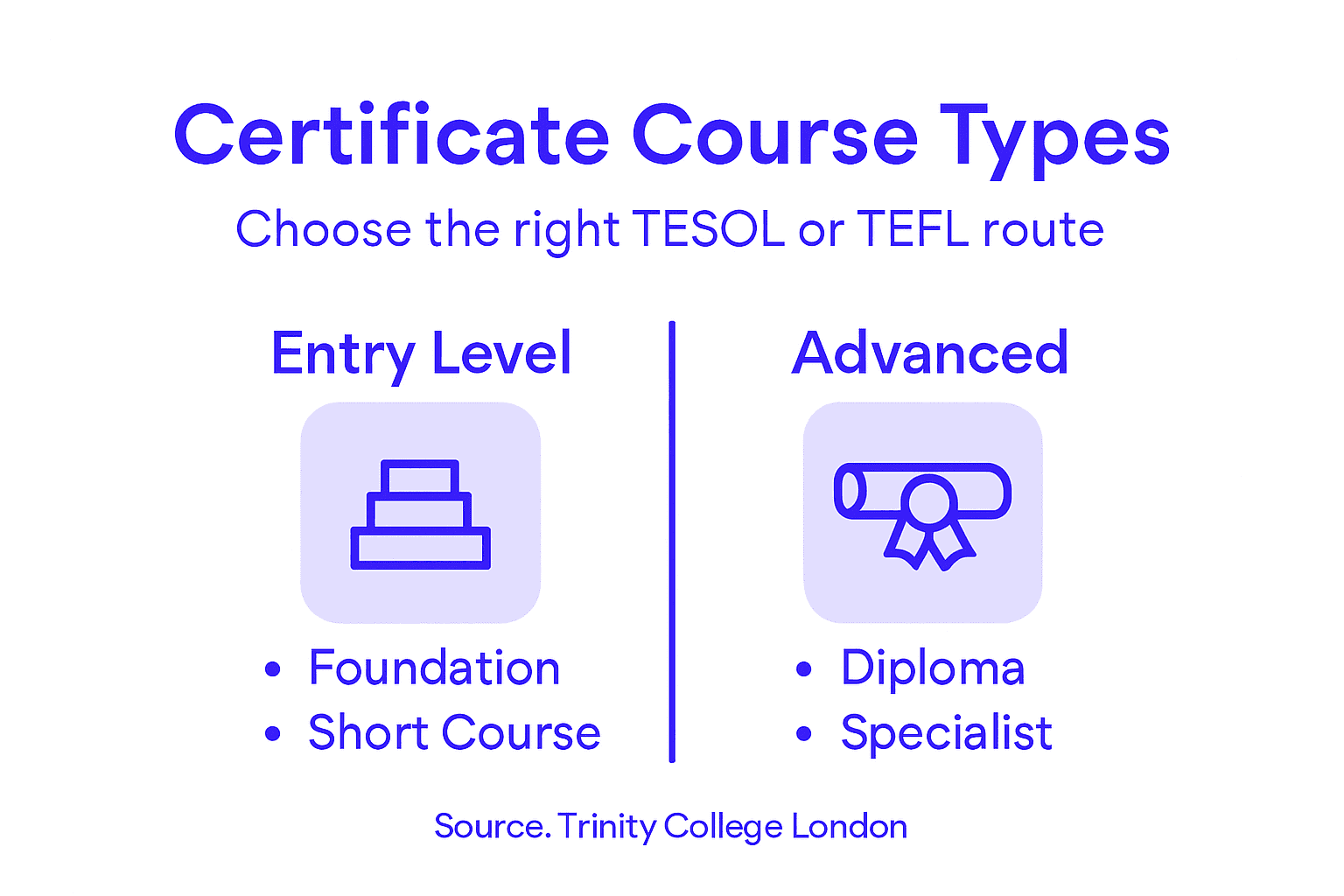 Certificate Course Types

Choose the right TESOL or TEFL route

Entry Level

• Foundation
• Short Course

Advanced

• Diploma
• Specialist

Source. Trinity College London