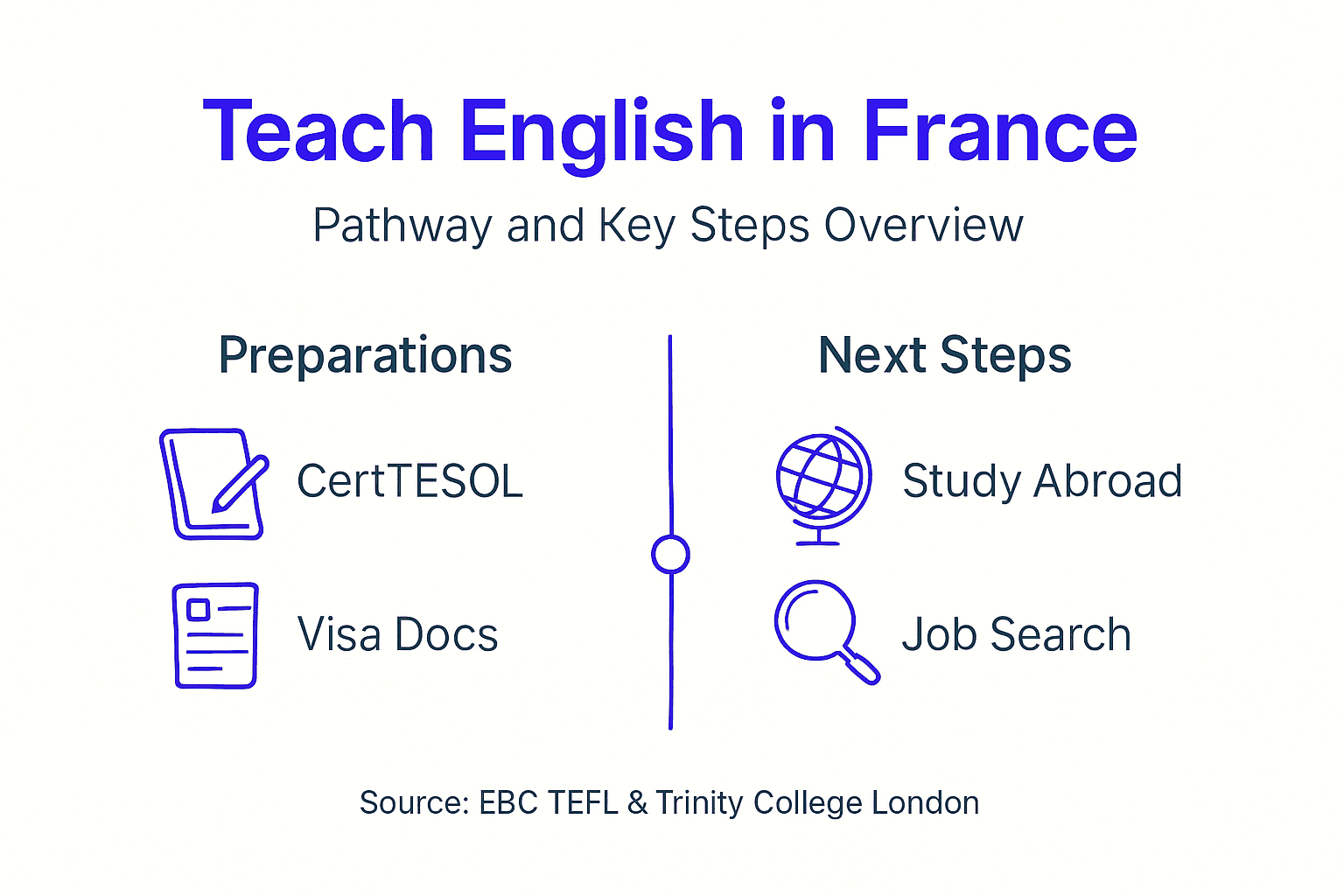 Teach English in France

Pathway and Key Steps Overview

Preparations

CertTESOL

Visa Docs

Next Steps

Study Abroad

Job Search

Source: EBC TEFL & Trinity College London