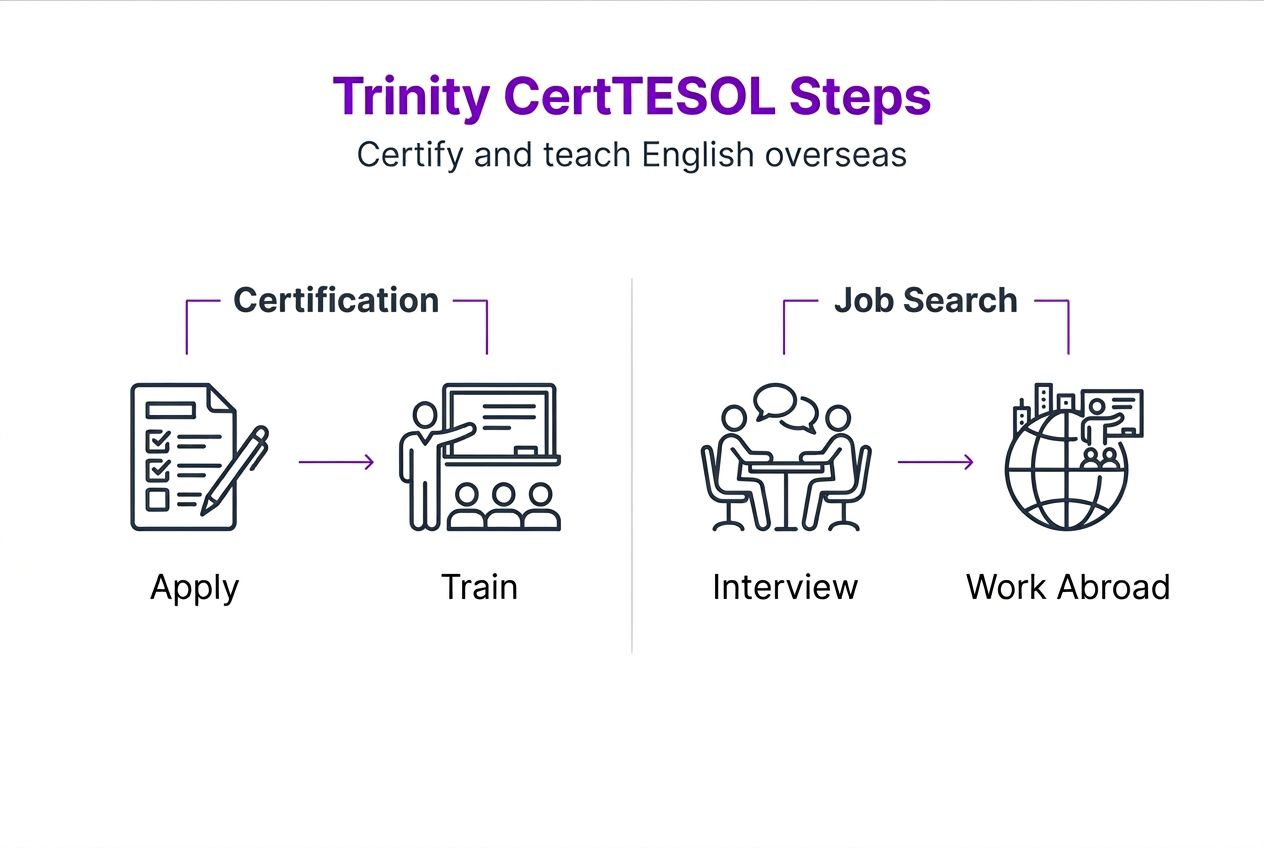 Trinity CertTESOL Steps

Certify and teach English overseas

Certification

Apply

Train

Job Search

Interview

Work Abroad