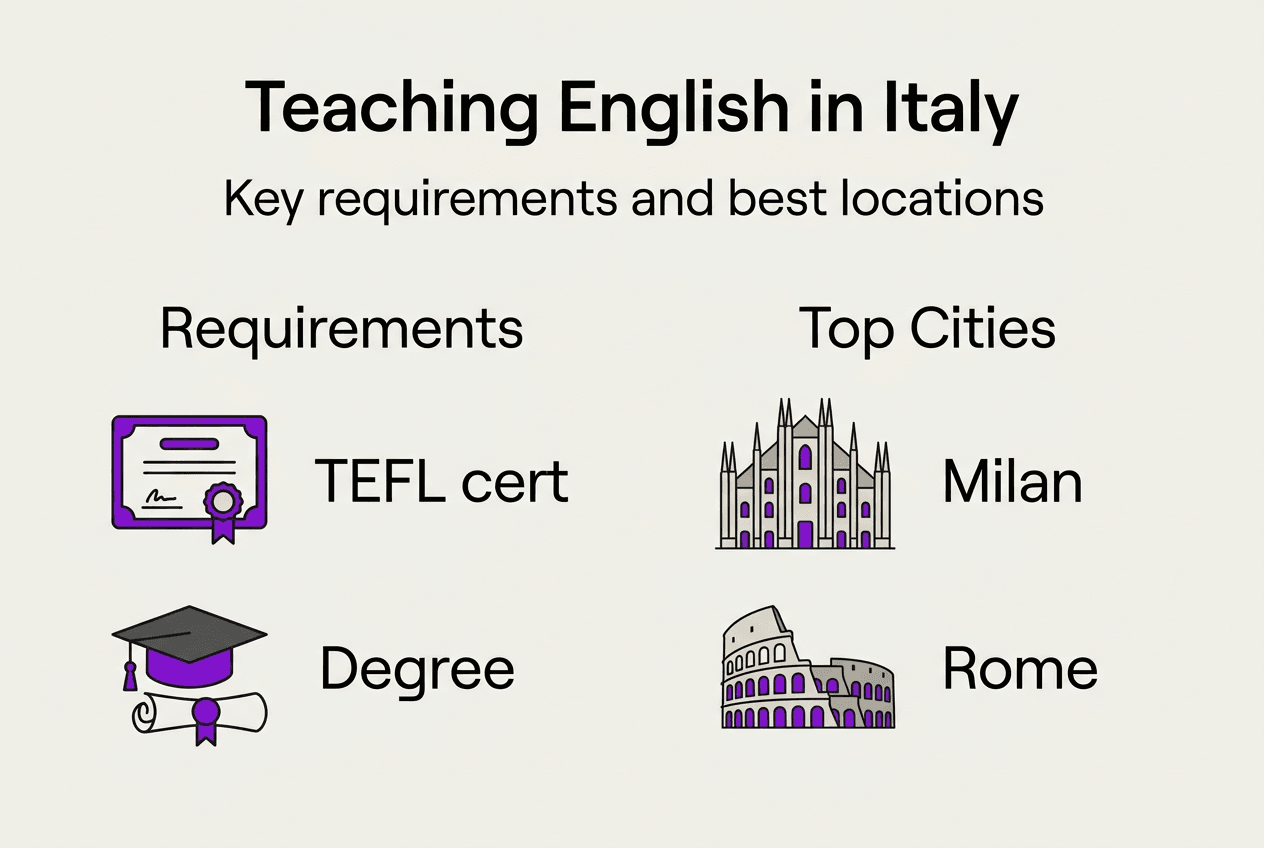 Teaching English in Italy

Key requirements and best locations

Requirements

TEFL cert

Degree

Top Cities

Milan

Rome