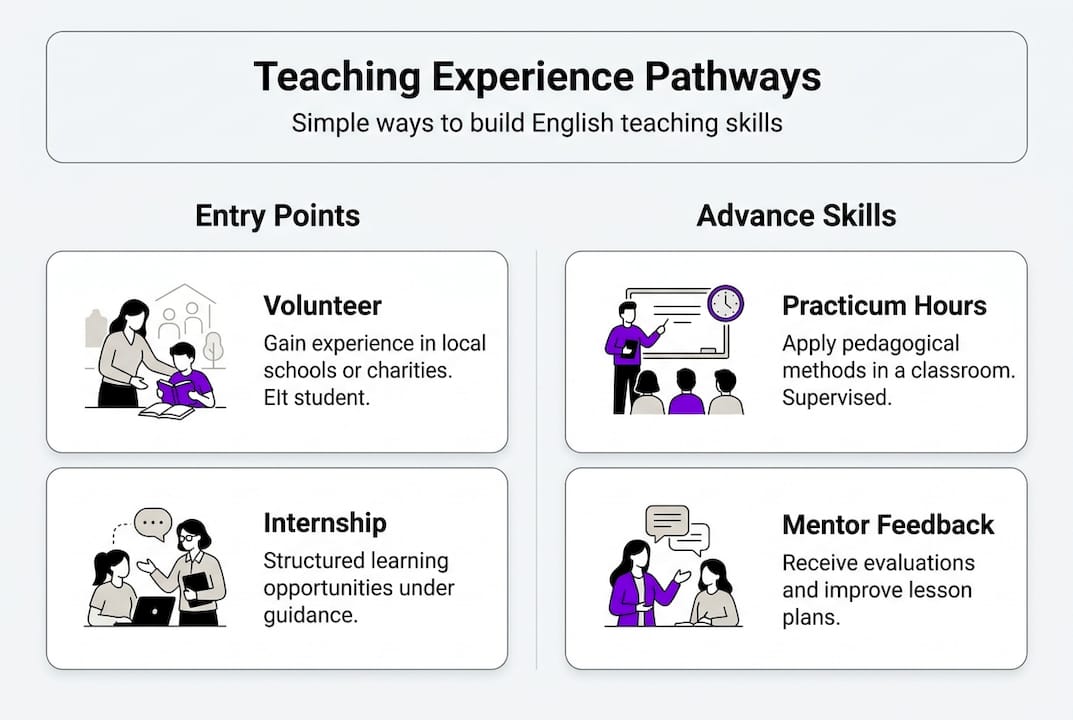 Teaching Experience Pathways

Simple ways to build English teaching skills

Entry Points

Volunteer

Gain experience in local schools or charities. Elt student.

Internship

Structured learning opportunities under guidance.

Advance Skills

Practicum Hours

Apply pedagogical methods in a classroom. Supervised.

Mentor Feedback

Receive evaluations and improve lesson plans.